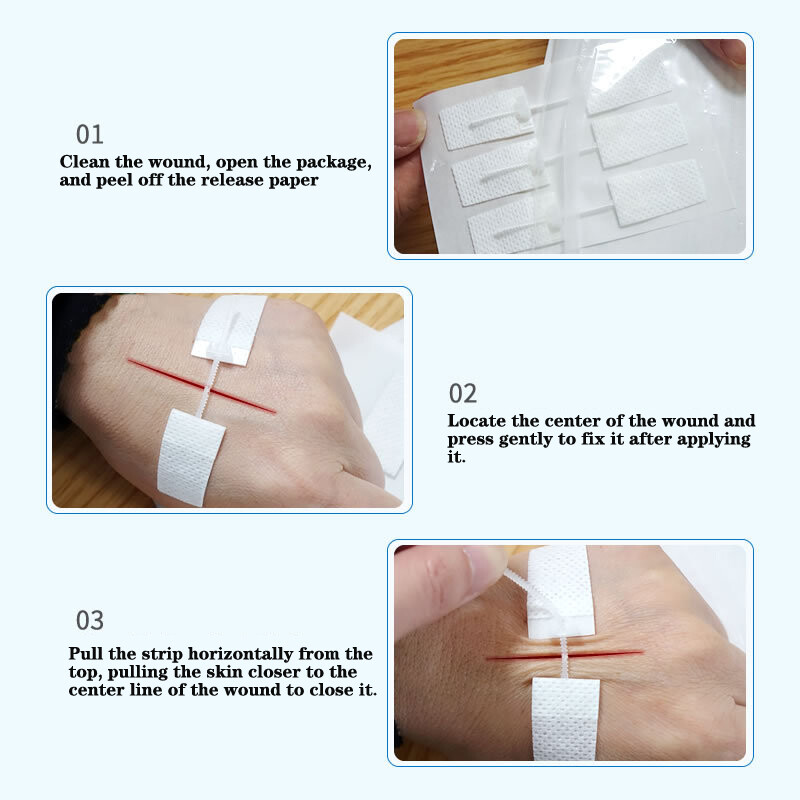 01

Clean the wound, open the package, and peel off the release paper

02

Locate the center of the wound and press gently to fix it after applying it.

03

Pull the strip horizontally from the top, pulling the skin closer to the center line of the wound to close it.