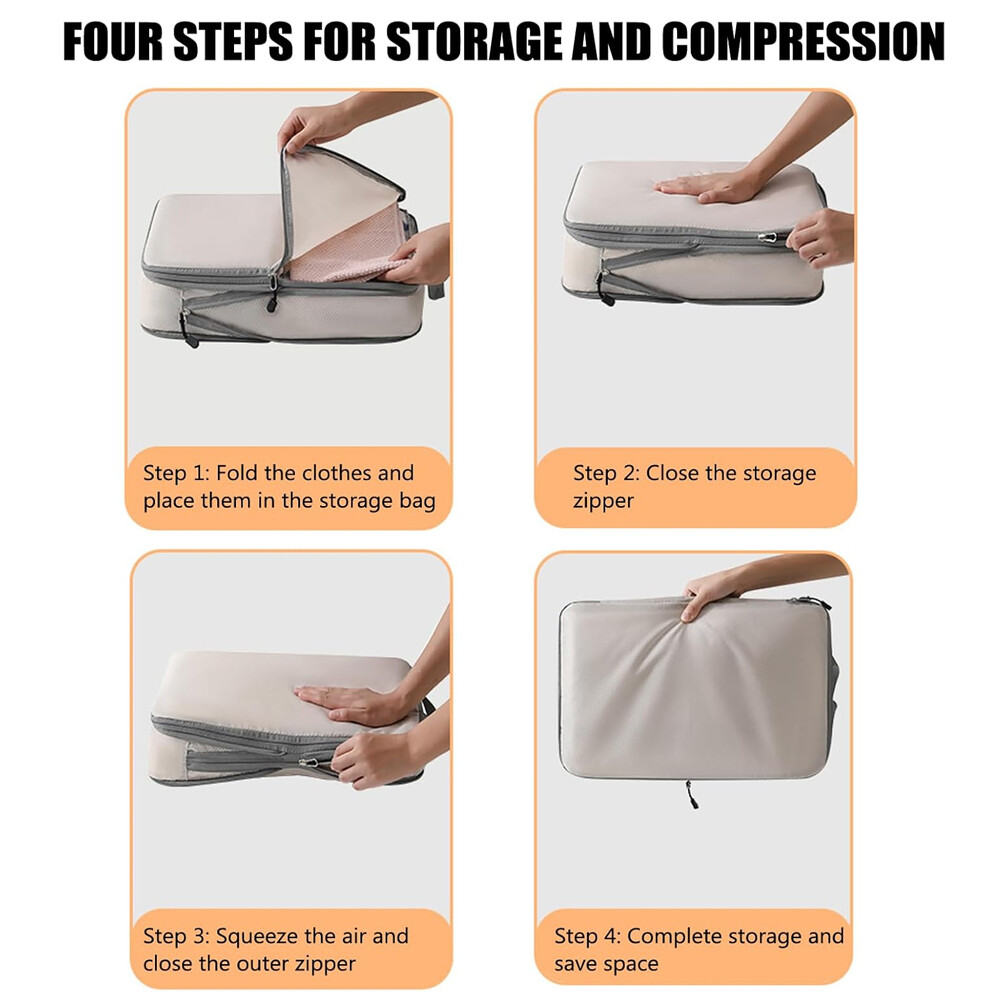 FOUR STEPS FOR STORAGE AND COMPRESSION

Step 1: Fold the clothes and place them in the storage bag

Step 2: Close the storage zipper

Step 3: Squeeze the air and close the outer zipper

Step 4: Complete storage and save space