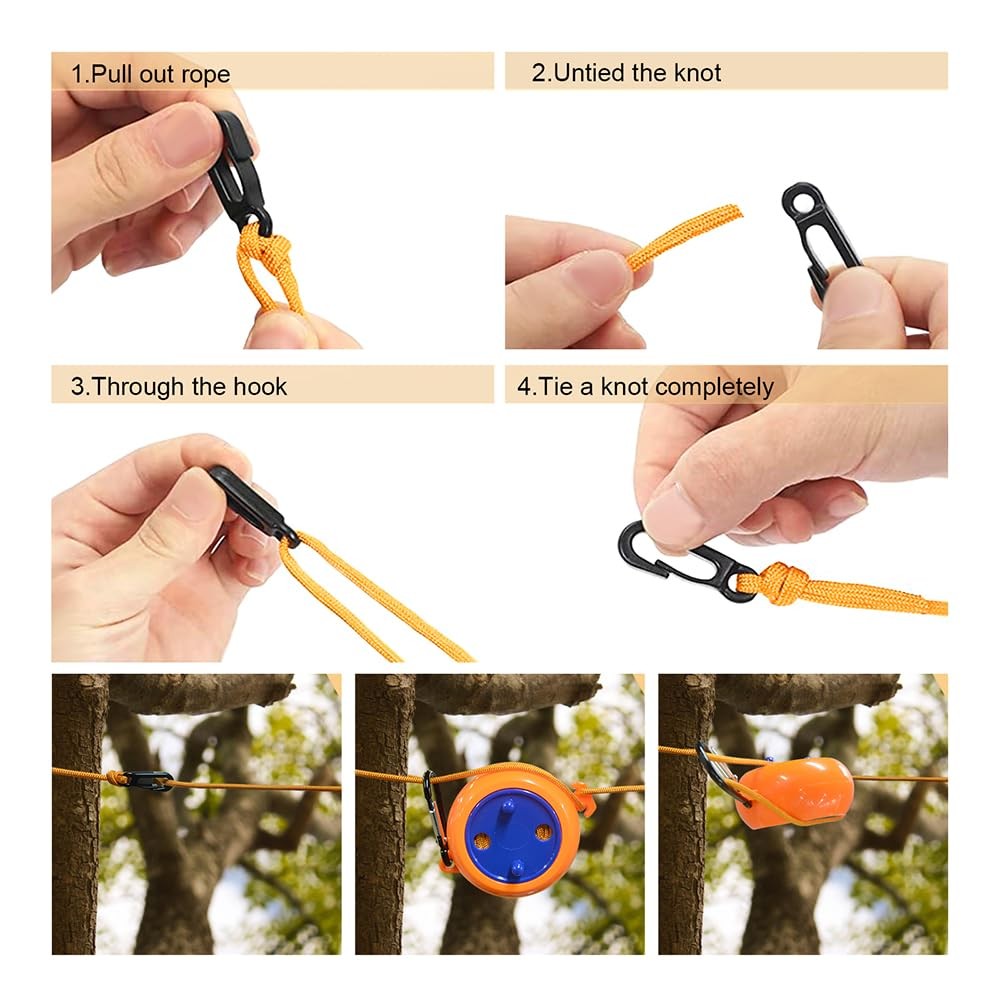 1.Pull out rope

2.Untied the knot

3.Through the hook

4.Tie a knot completely