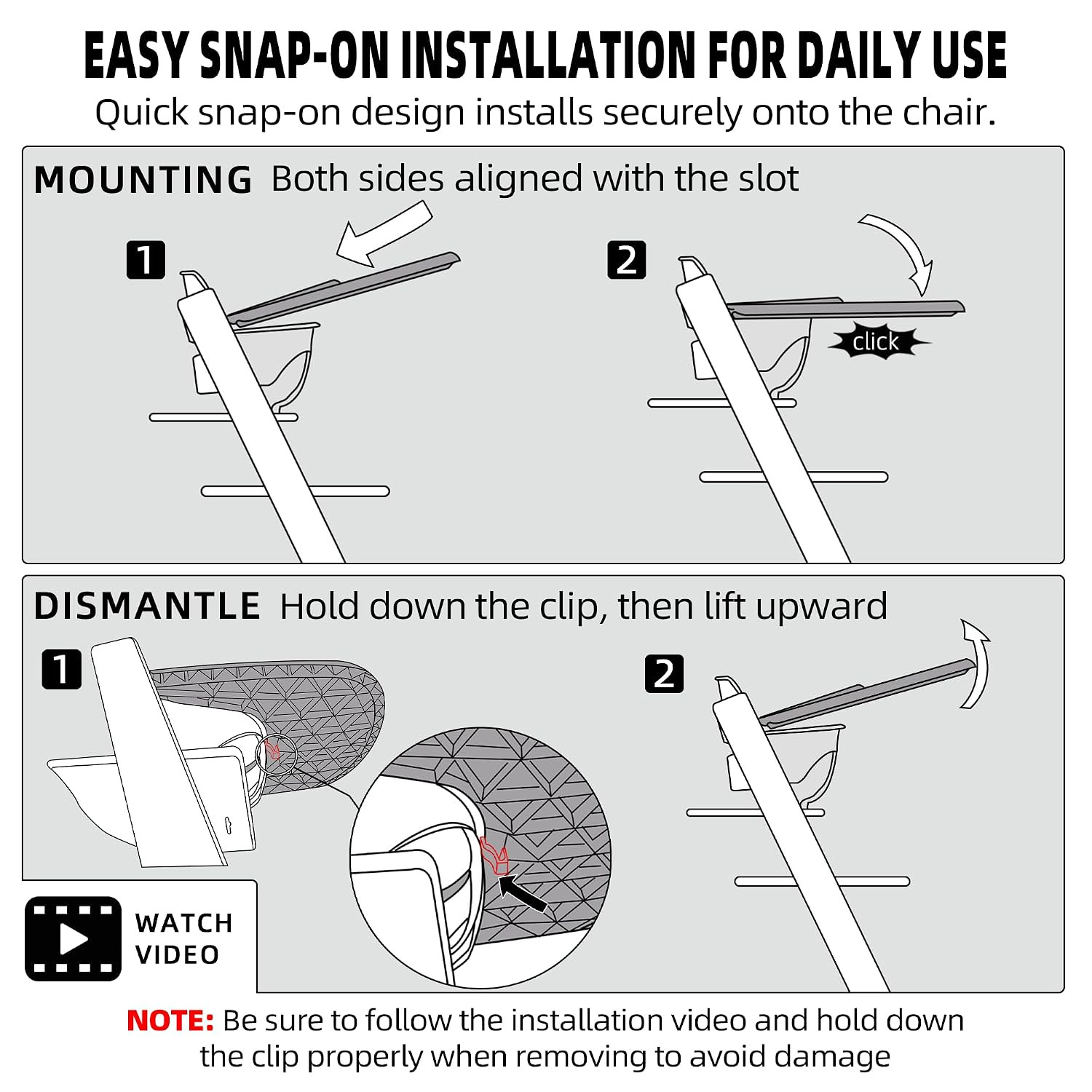 EASY SNAP-ON INSTALLATION FOR DAILY USE

Quick snap-on design installs securely onto the chair.

MOUNTING Both sides aligned with the slot

1

2

click

DISMANTLE Hold down the clip, then lift upward

1

2

WATCH VIDEO

NOTE: Be sure to follow the installation video and hold down the clip properly when removing to avoid damage