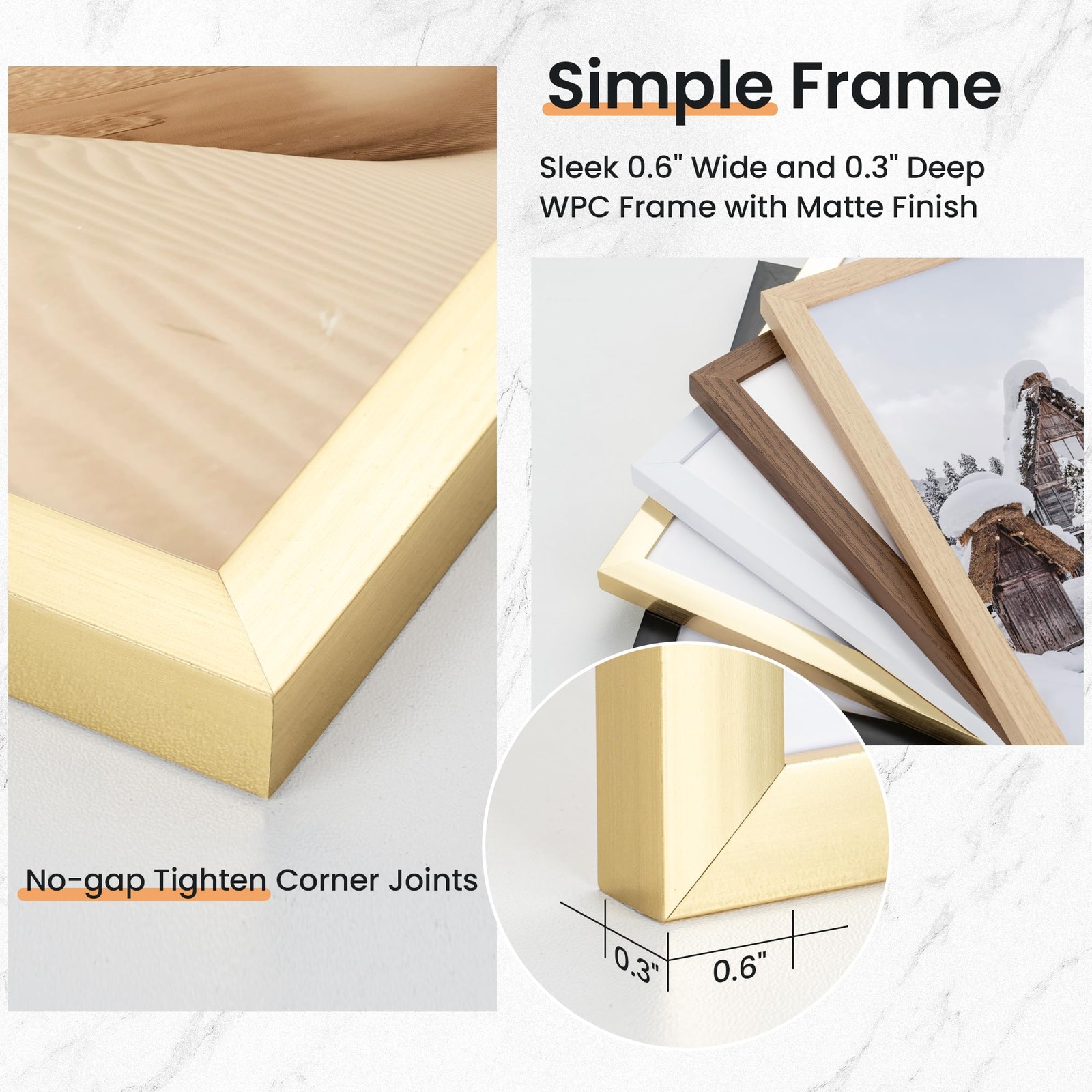 Simple Frame

Sleek 0.6" Wide and 0.3" Deep WPC Frame with Matte Finish

No-gap Tighten Corner Joints

0.3"

0.6"