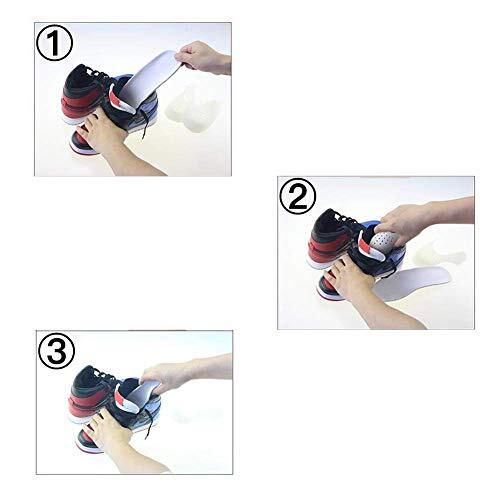 ①

②

③