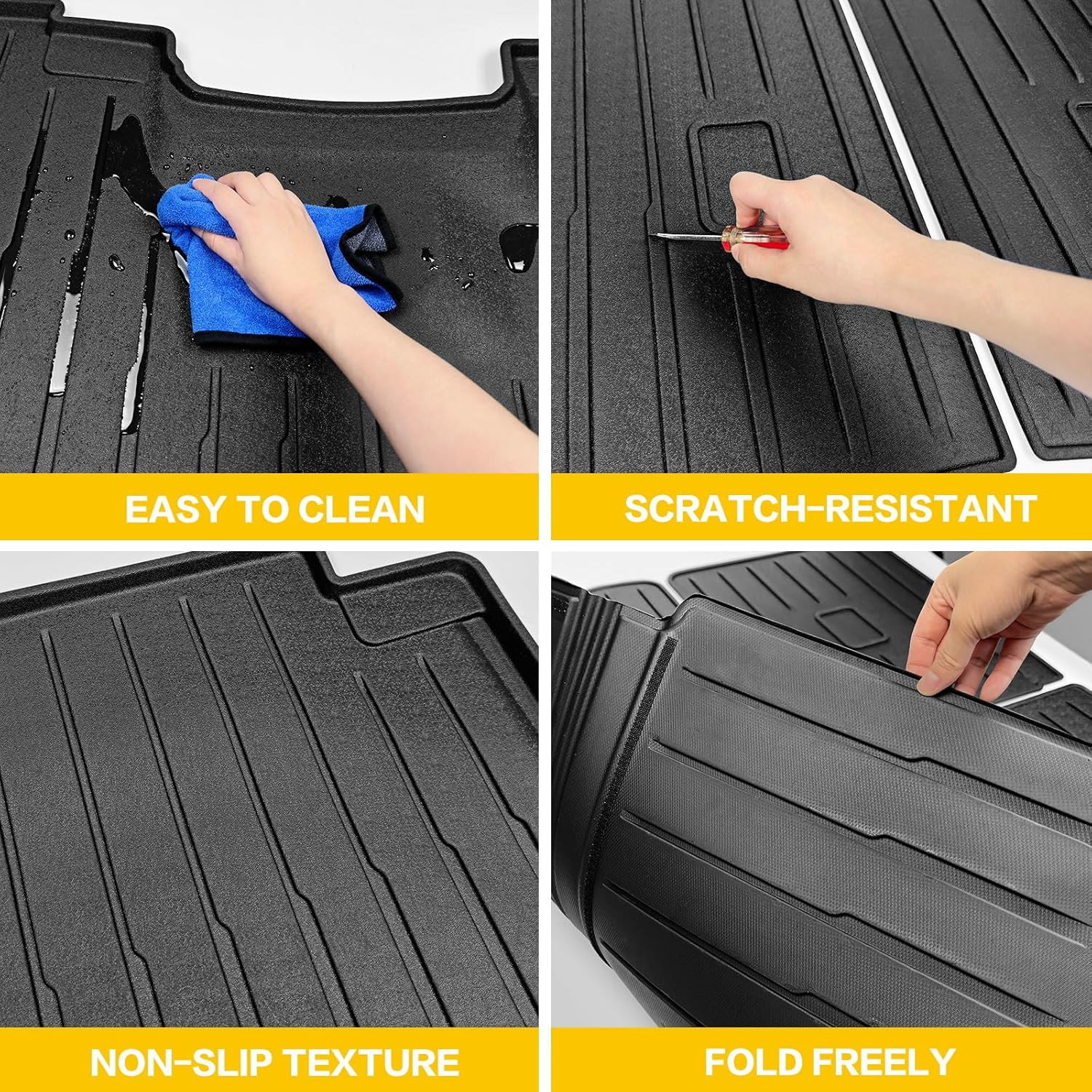 EASY TO CLEAN

SCRATCH-RESISTANT

NON-SLIP TEXTURE

FOLD FREELY