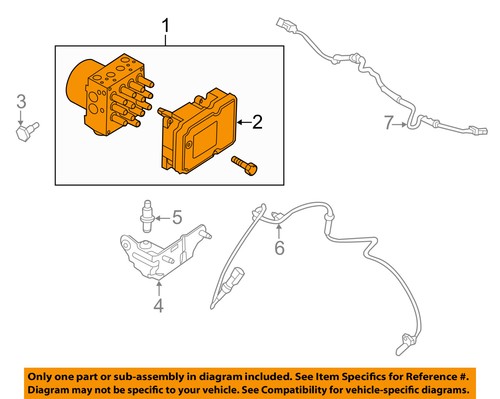 1
3
2
7
5
6
4
Only one part or sub-assembly in diagram included. See Item Specifics for Reference #. Diagram may not be specific to your vehicle. See Compatibility for vehicle-specific diagrams.