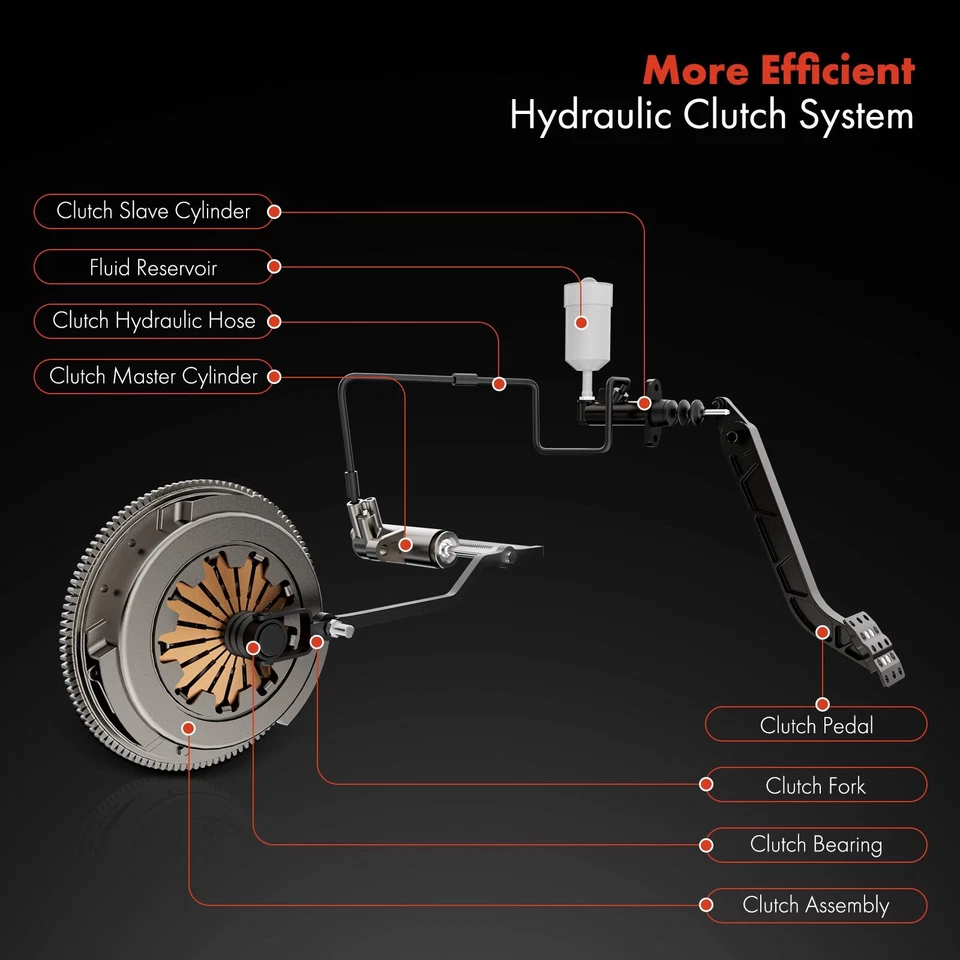 More Efficient
Hydraulic Clutch System

Clutch Slave Cylinder

Fluid Reservoir

Clutch Hydraulic Hose

Clutch Master Cylinder

Clutch Pedal

Clutch Fork

Clutch Bearing

Clutch Assembly