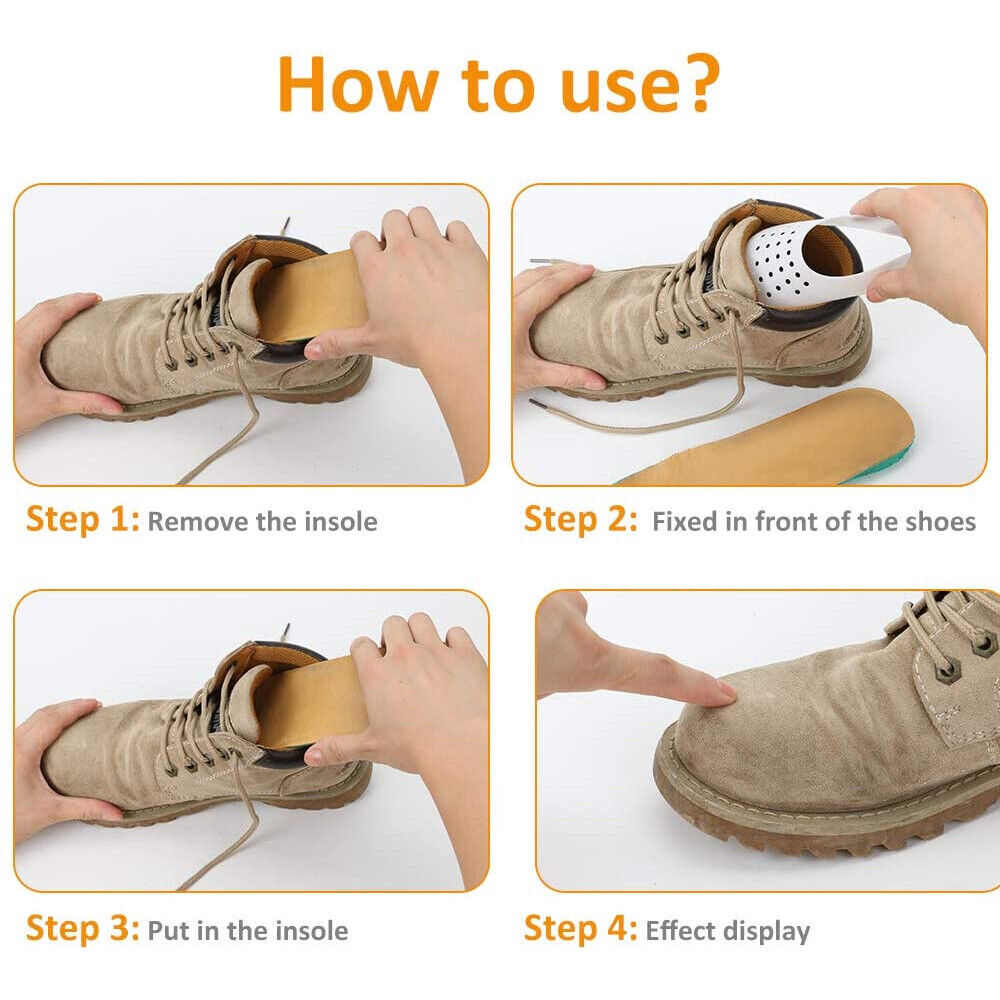 How to use?

Step 1: Remove the insole

Step 2: Fixed in front of the shoes

Step 3: Put in the insole

Step 4: Effect display