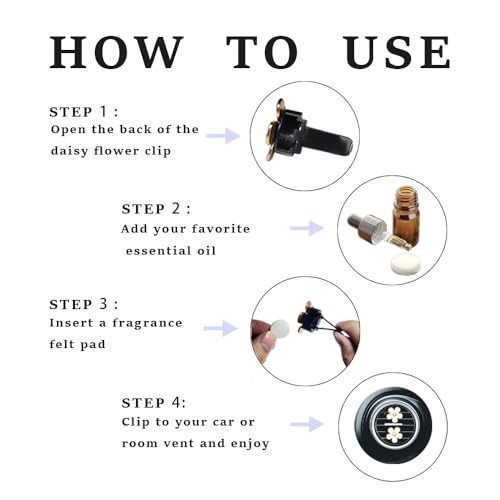 HOW TO USE

STEP 1 :
Open the back of the daisy flower clip

STEP 2 :
Add your favorite essential oil

STEP 3 :
Insert a fragrance felt pad

STEP 4:
Clip to your car or room vent and enjoy