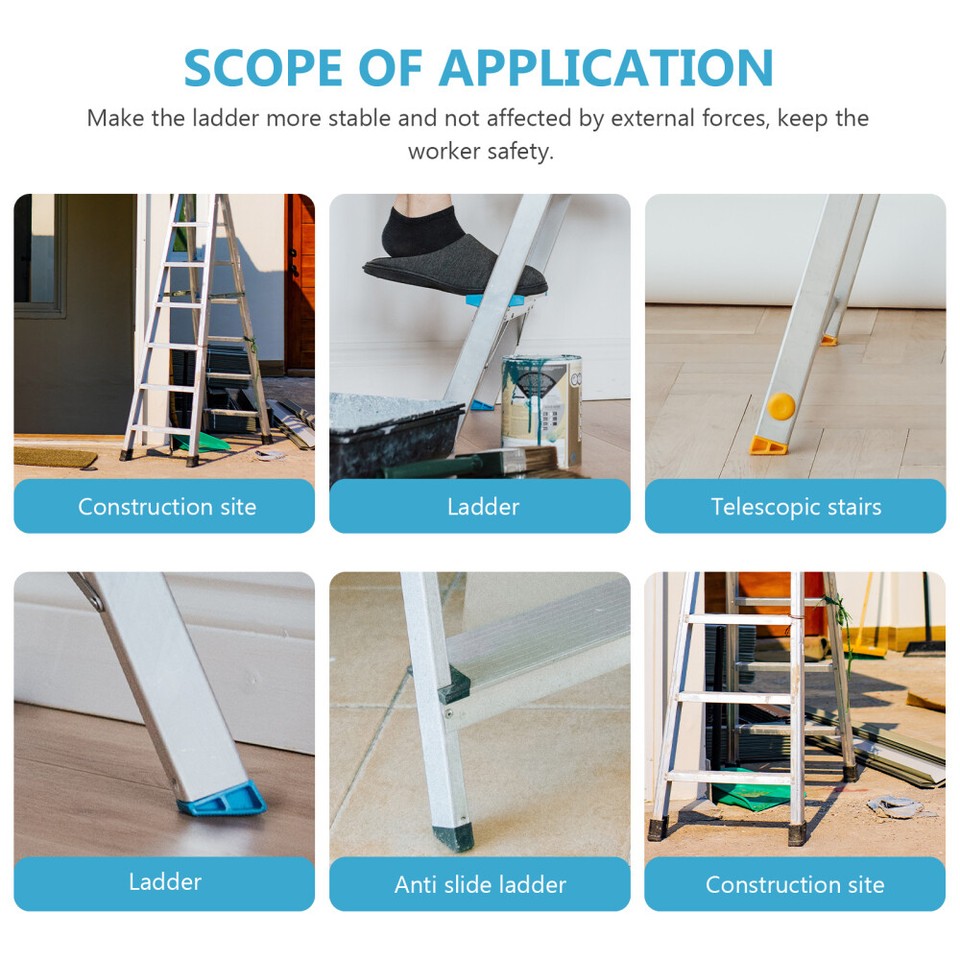 SCOPE OF APPLICATION

Make the ladder more stable and not affected by external forces, keep the worker safety.

Construction site

Ladder

Telescopic stairs

Ladder

Anti slide ladder

Construction site