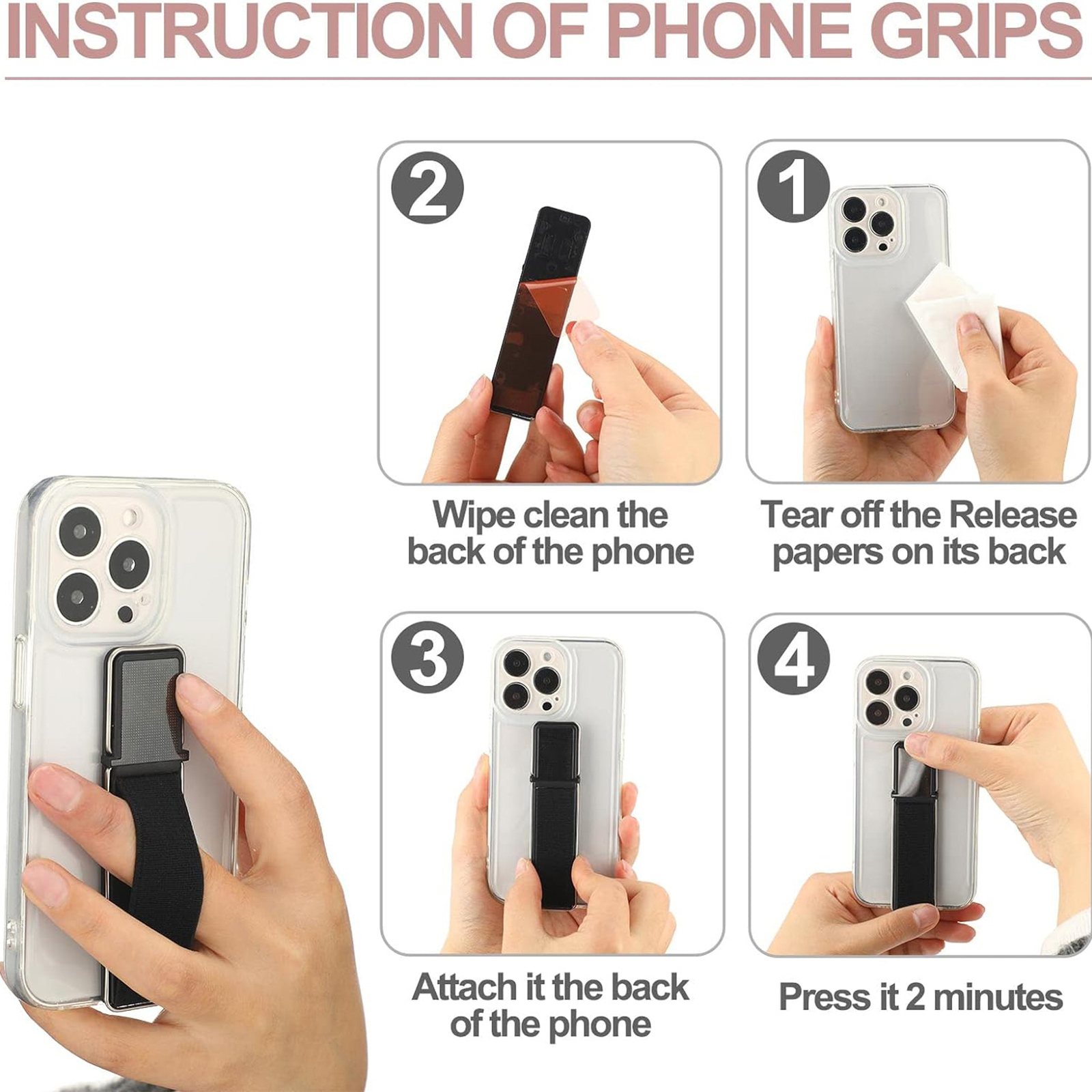 INSTRUCTION OF PHONE GRIPS

2

Wipe clean the back of the phone

1

Tear off the Release papers on its back

3

Attach it the back of the phone

4

Press it 2 minutes