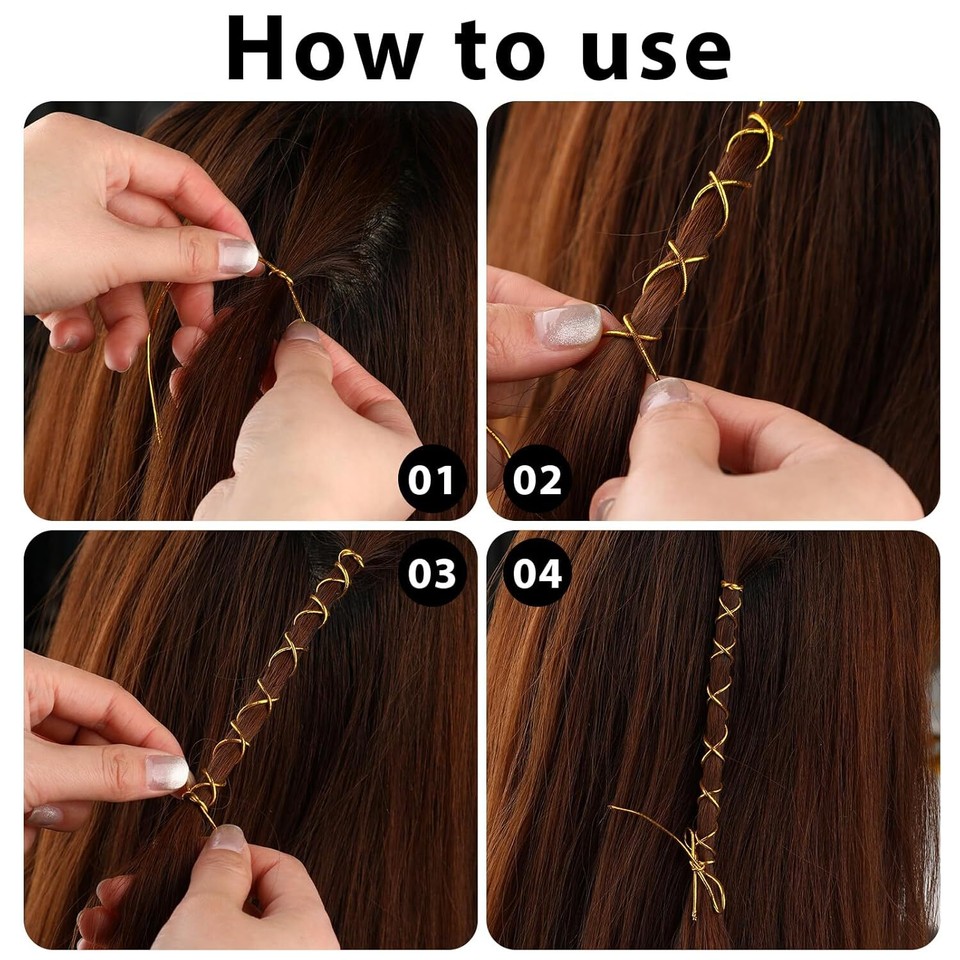 How to use

01

02

03

04