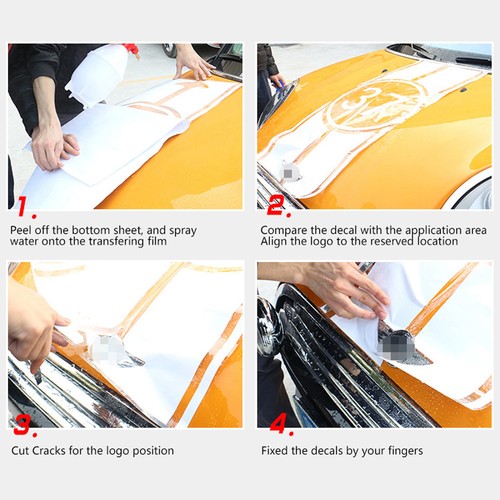 1.

Peel off the bottom sheet, and spray water onto the transfering film

2.

Compare the decal with the application area
Align the logo to the reserved location

3.

Cut Cracks for the logo position

4.

Fixed the decals by your fingers