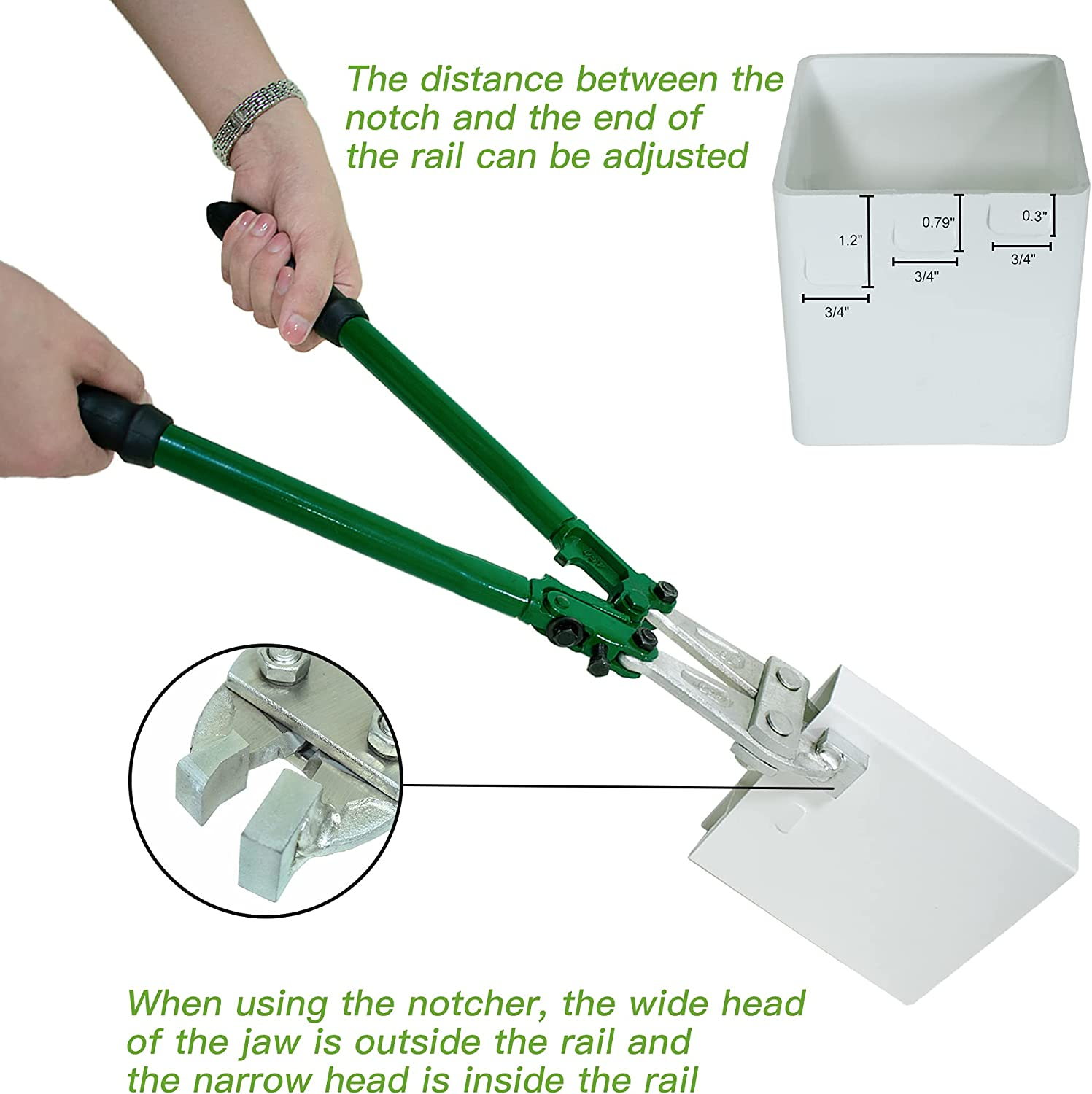 The distance between the notch and the end of the rail can be adjusted

1.2"

3/4"

0.79"

3/4"

0.3"

3/4"

When using the notcher, the wide head of the jaw is outside the rail and the narrow head is inside the rail