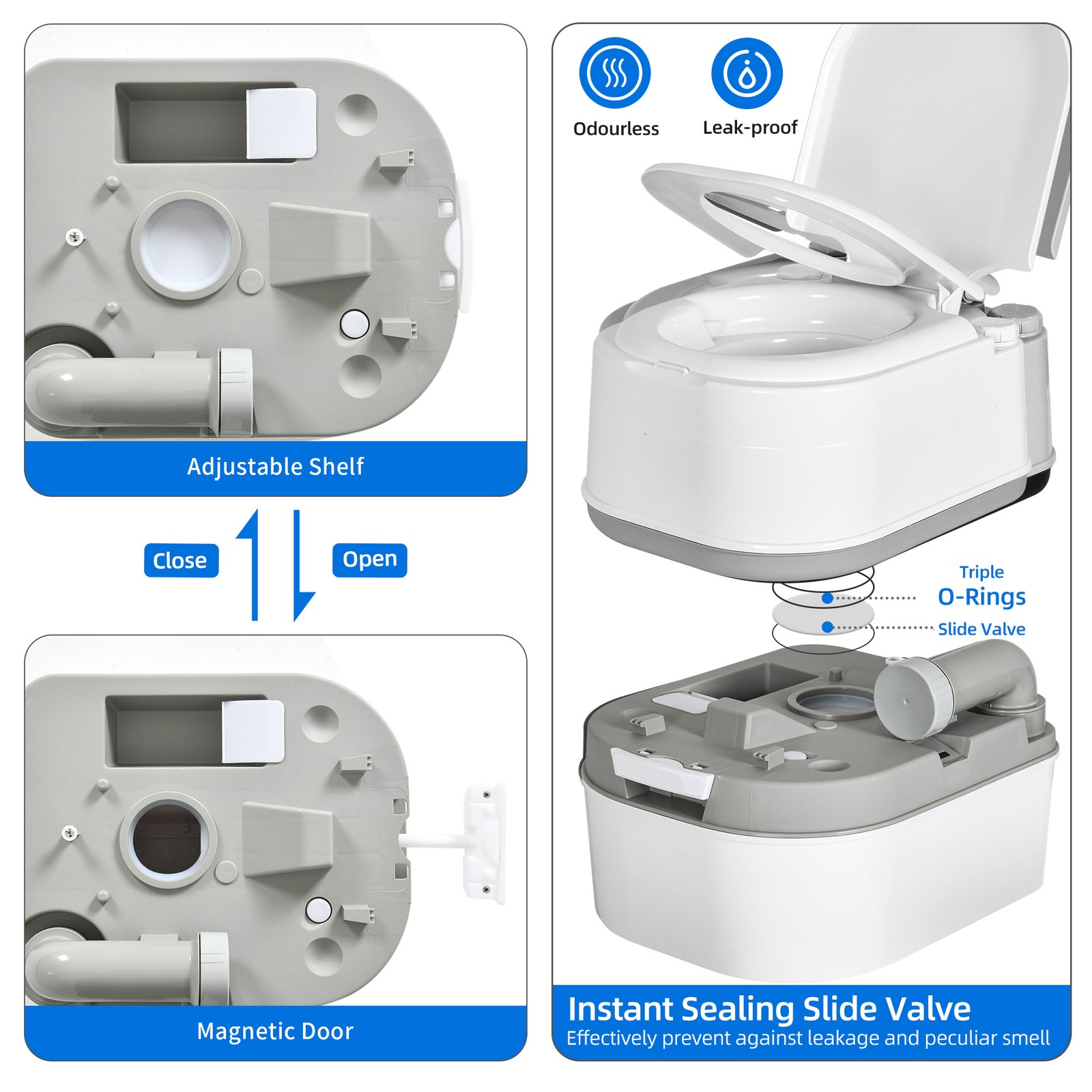 Adjustable Shelf

Close

Open

Magnetic Door

Odourless

Leak-proof

Triple
O-Rings

Slide Valve

Instant Sealing Slide Valve
Effectively prevent against leakage and peculiar smell