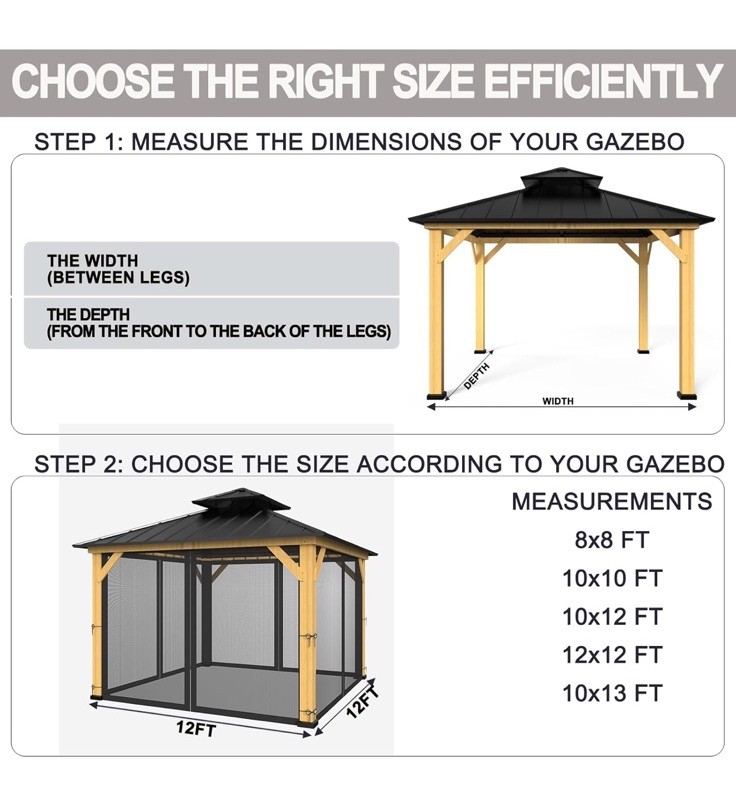 CHOOSE THE RIGHT SIZE EFFICIENTLY

STEP 1: MEASURE THE DIMENSIONS OF YOUR GAZEBO

THE WIDTH
(BETWEEN LEGS)

THE DEPTH
(FROM THE FRONT TO THE BACK OF THE LEGS)

DEPTH

WIDTH

STEP 2: CHOOSE THE SIZE ACCORDING TO YOUR GAZEBO

12FT

12FT

MEASUREMENTS
8x8 FT
10x10 FT
10x12 FT
12x12 FT
10x13 FT