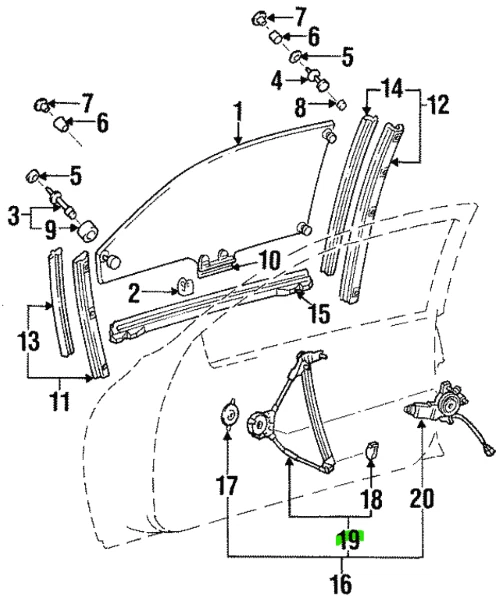 7
6
5
4
8
14
12
7
6
1
5
3
9
10
2
15
13
11
17
18
20
19
16