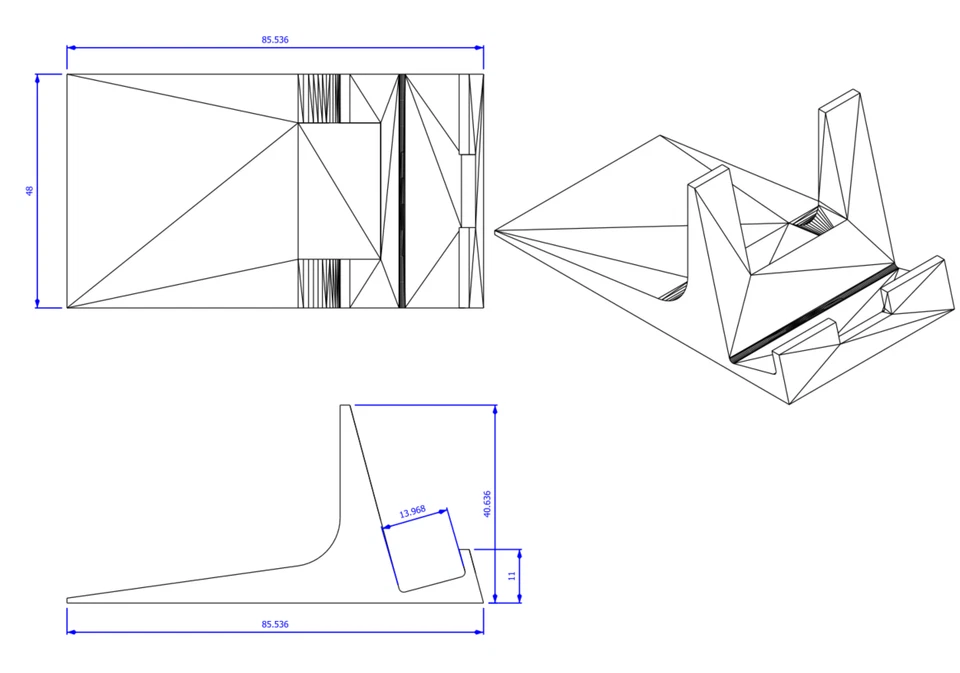 85.536

48

13.968

40.636

11

85.536