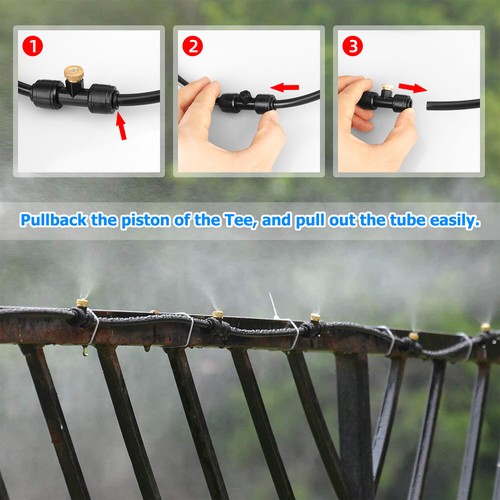 1

2

3

Pullback the piston of the Tee, and pull out the tube easily.