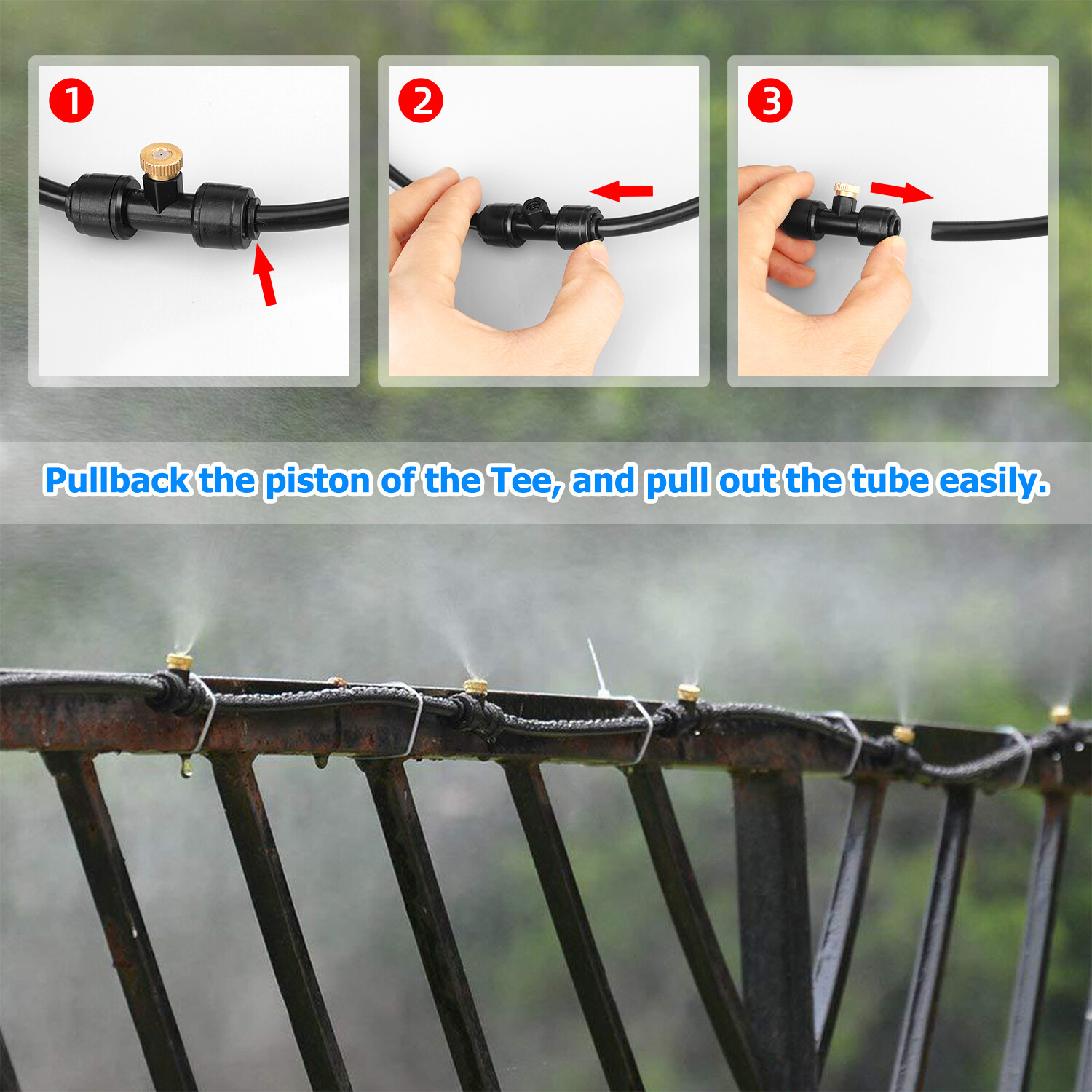 1

2

3

Pullback the piston of the Tee, and pull out the tube easily.