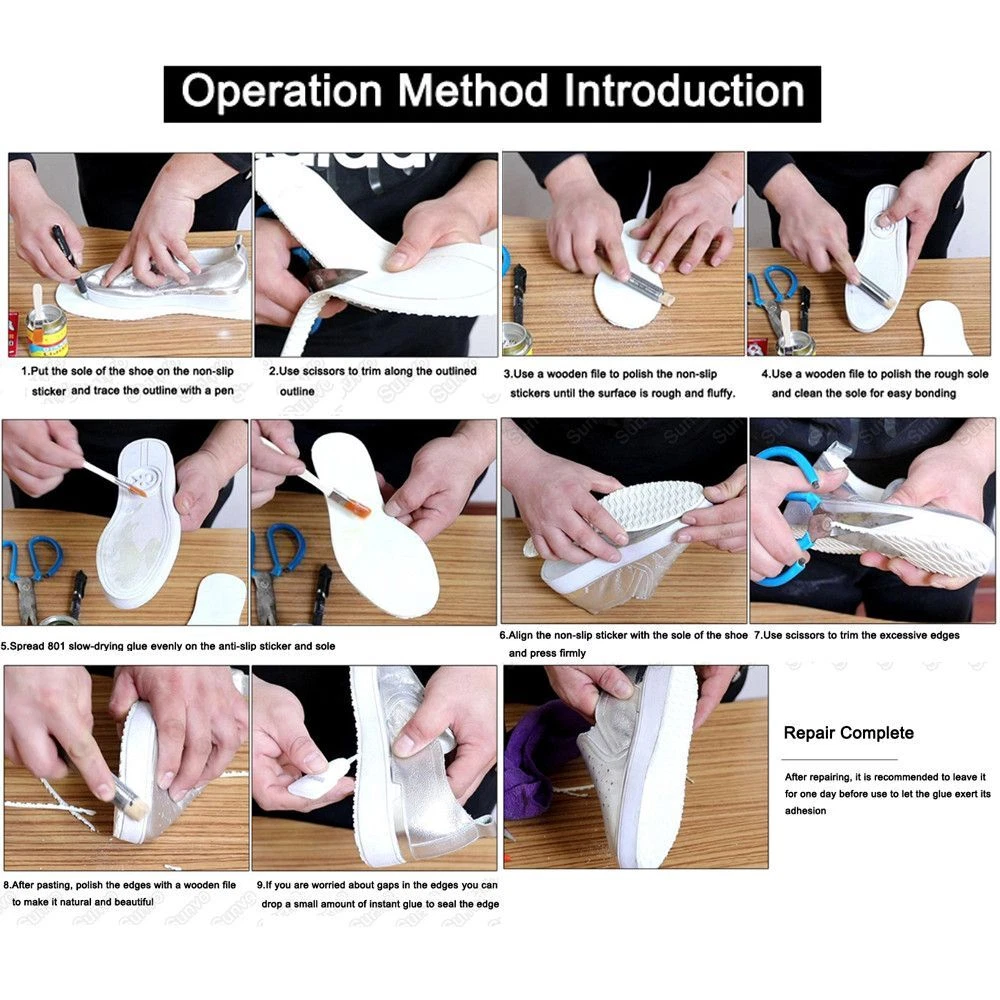 Operation Method Introduction

1.Put the sole of the shoe on the non-slip sticker and trace the outline with a pen

2.Use scissors to trim along the outlined outline

3.Use a wooden file to polish the non-slip stickers until the surface is rough and fluffy.

4.Use a wooden file to polish the rough sole and clean the sole for easy bonding

5.Spread 801 slow-drying glue evenly on the anti-slip sticker and sole

6.Align the non-slip sticker with the sole of the shoe and press firmly

7.Use scissors to trim the excessive edges

8.After pasting, polish the edges with a wooden file to make it natural and beautiful

9.If you are worried about gaps in the edges you can drop a small amount of instant glue to seal the edge

Repair Complete

After repairing, it is recommended to leave it for one day before use to let the glue exert its adhesion