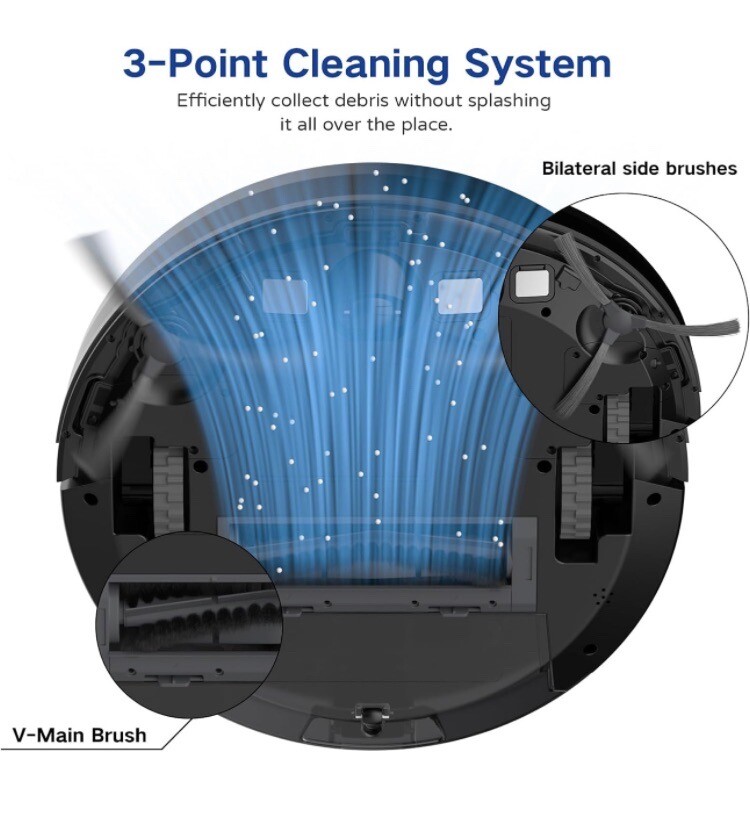 3-Point Cleaning System

Efficiently collect debris without splashing it all over the place.

Bilateral side brushes

V-Main Brush