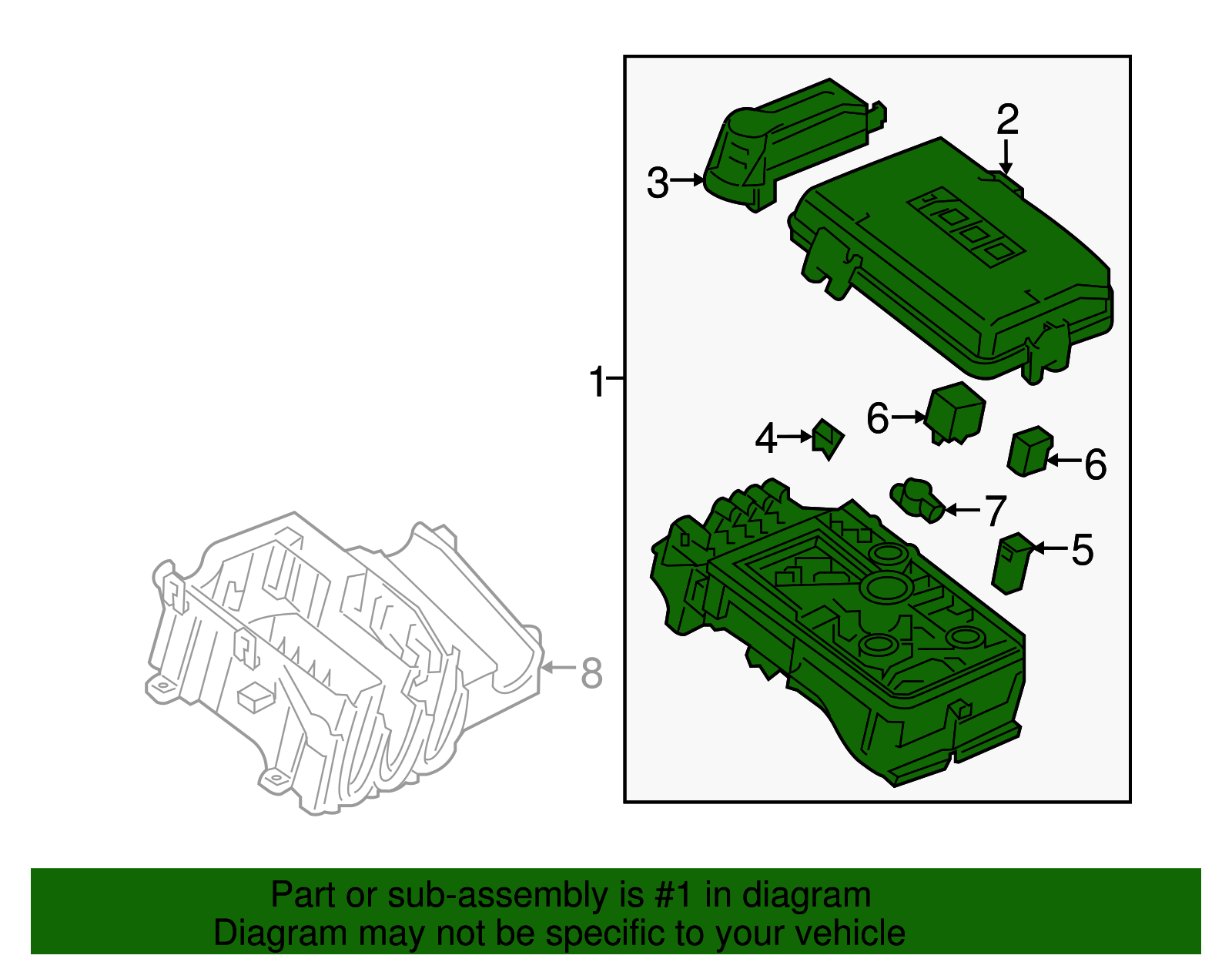 2
3
1
6
4
6
7
5
8

Part or sub-assembly is #1 in diagram
Diagram may not be specific to your vehicle