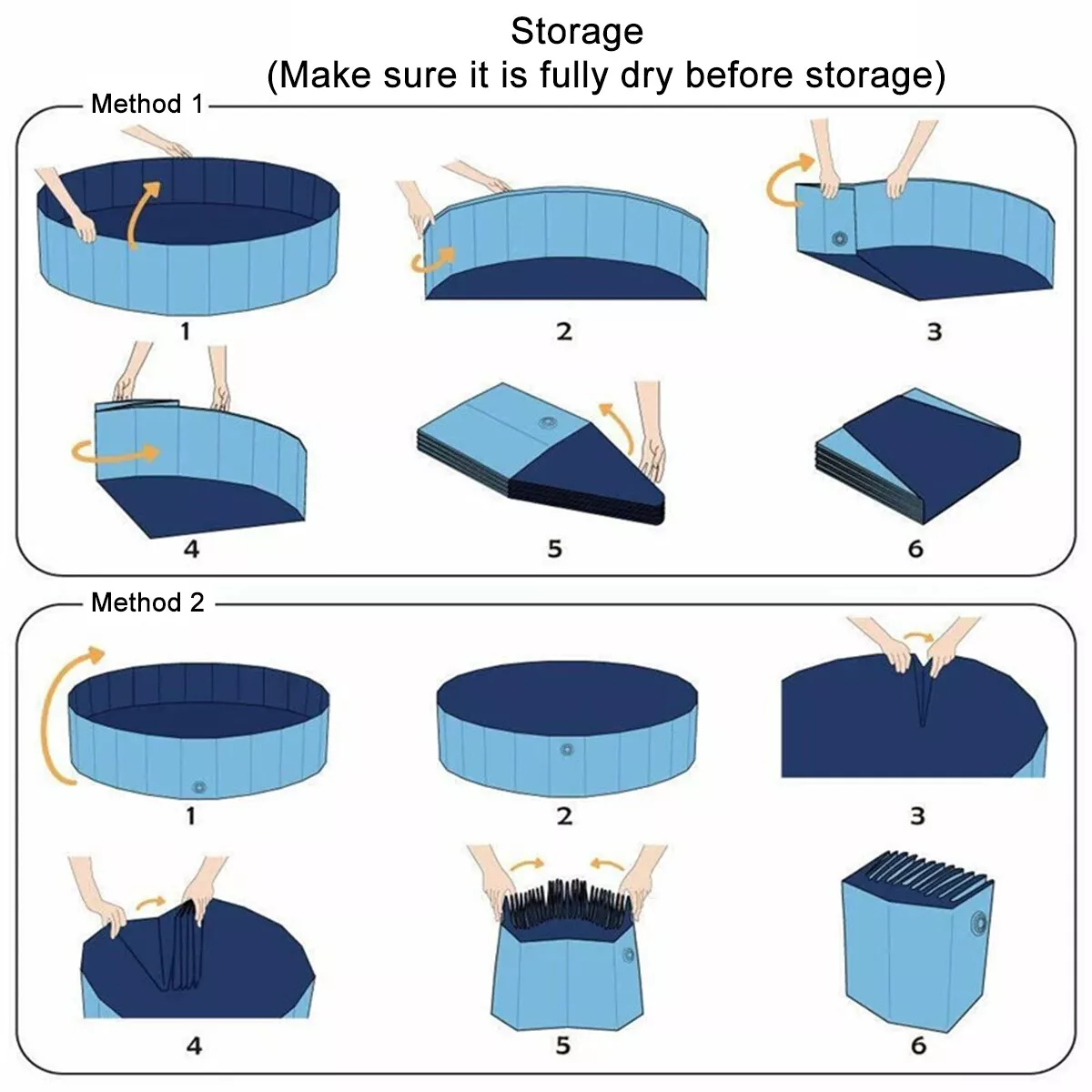 Storage
(Make sure it is fully dry before storage)

Method 1

1

2

3

4

5

6

Method 2

1

2

3

4

5

6