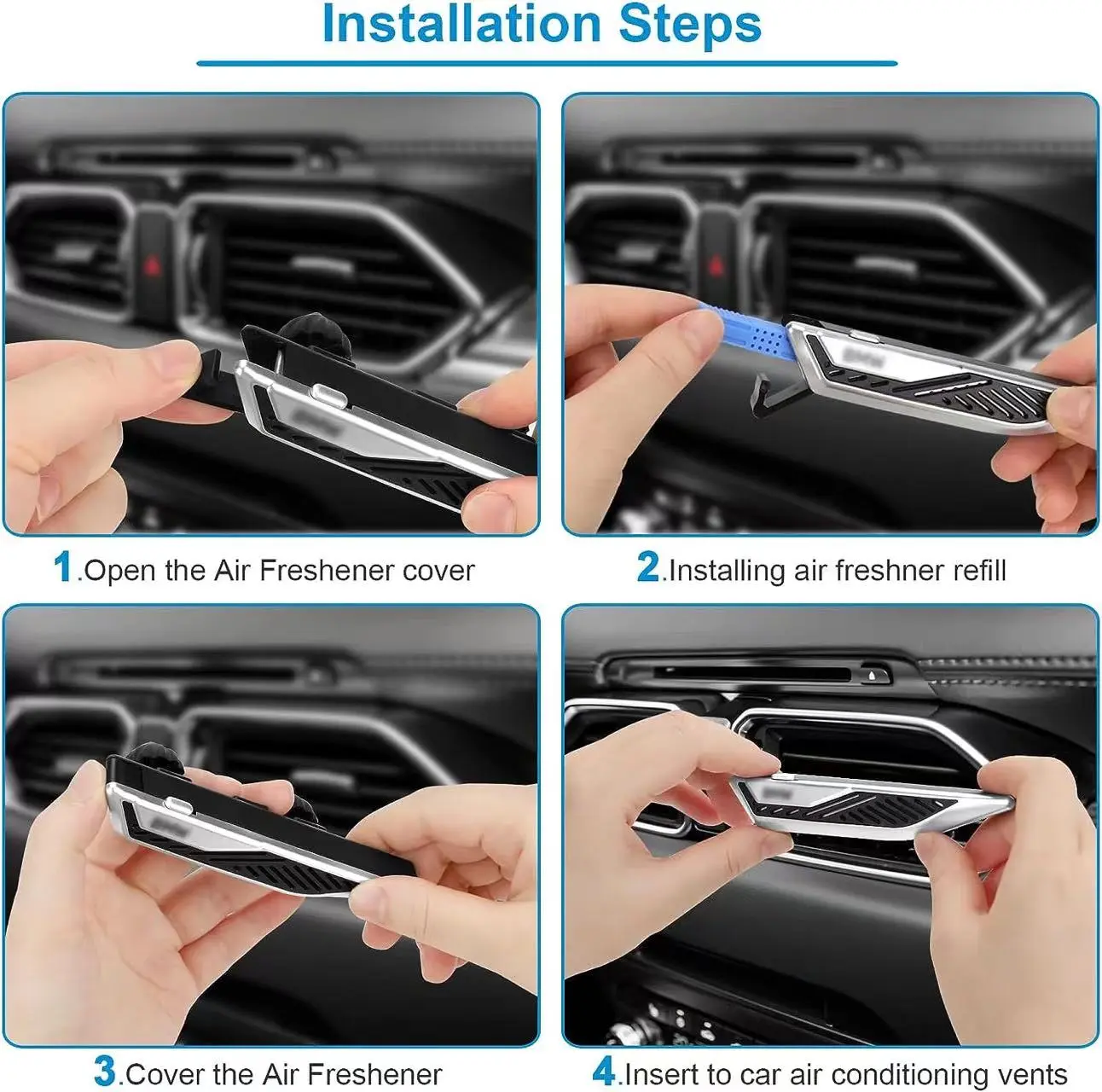 Installation Steps

1.Open the Air Freshener cover

2.Installing air freshner refill

3.Cover the Air Freshener

4.Insert to car air conditioning vents