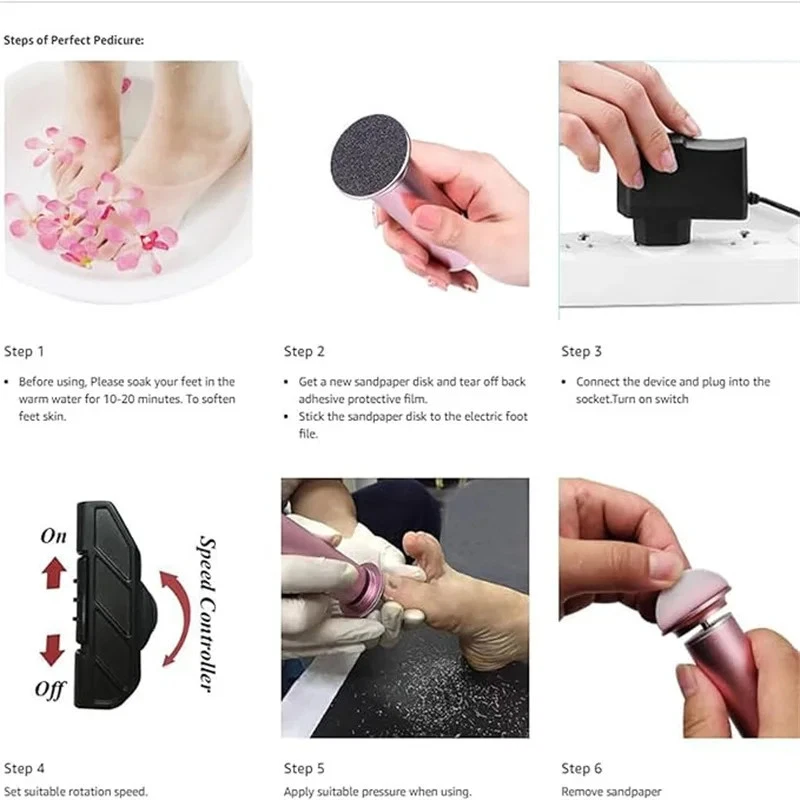 Steps of Perfect Pedicure:

Step 1

• Before using, Please soak your feet in the warm water for 10-20 minutes. To soften feet skin.

Step 2

• Get a new sandpaper disk and tear off back adhesive protective film.
• Stick the sandpaper disk to the electric foot file.

Step 3

• Connect the device and plug into the socket.Turn on switch

On

Off

Speed Controller

Step 4

Set suitable rotation speed.

Step 5

Apply suitable pressure when using.

Step 6

Remove sandpaper