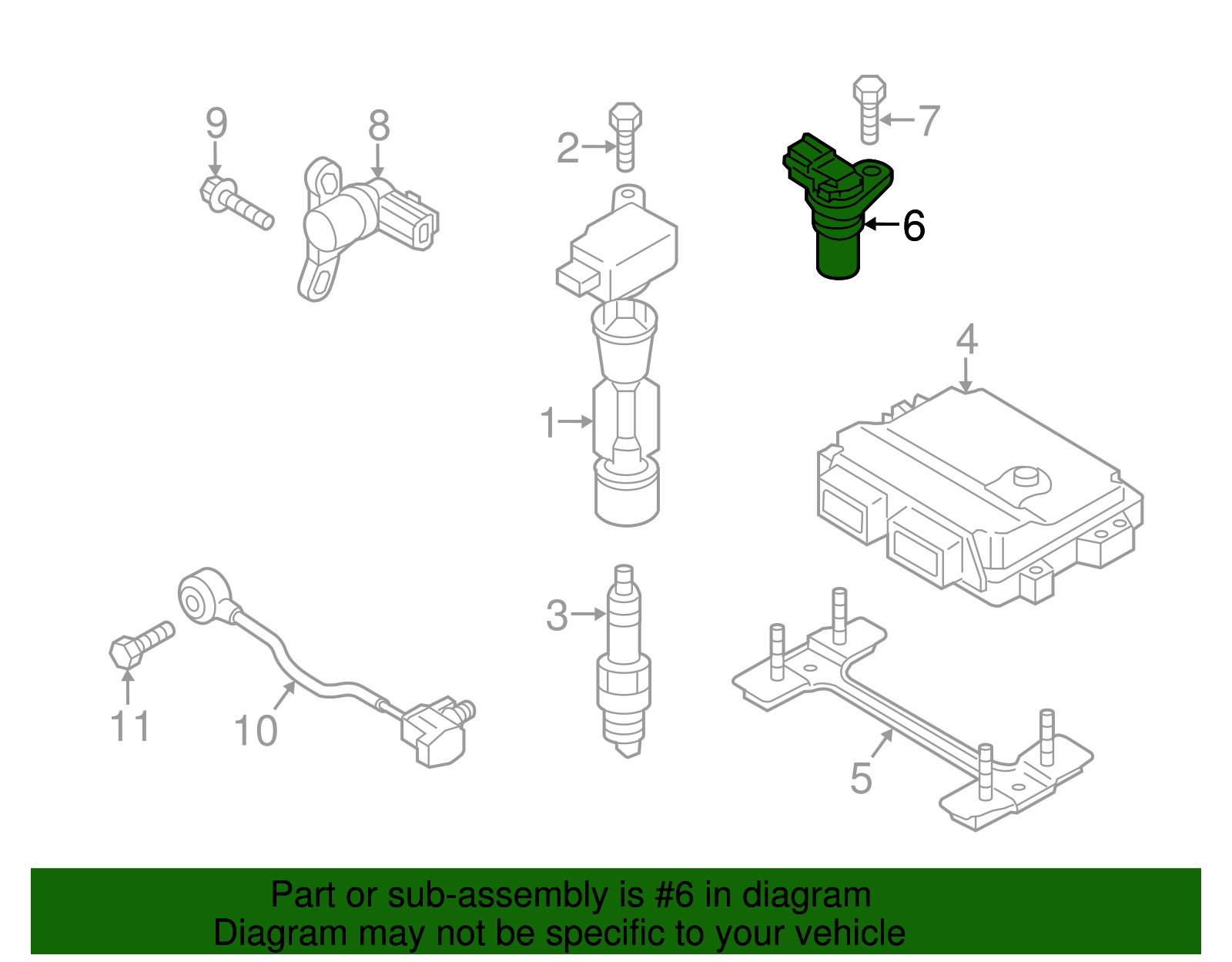 9
8
2
7
6
4
1
3
11
10
5

Part or sub-assembly is #6 in diagram
Diagram may not be specific to your vehicle