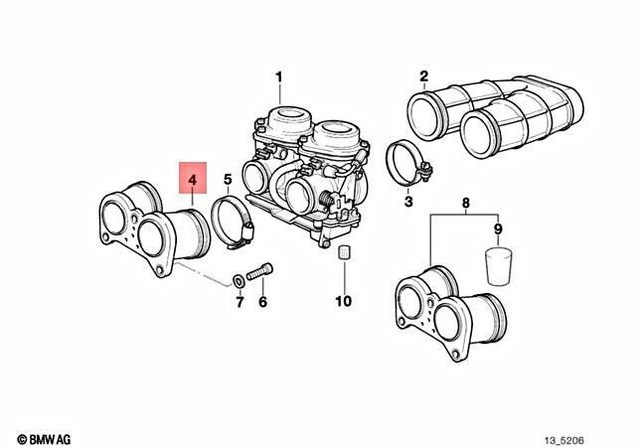 1
2
4
5
3
8
9
7
6
10
© BMW AG
13_5206