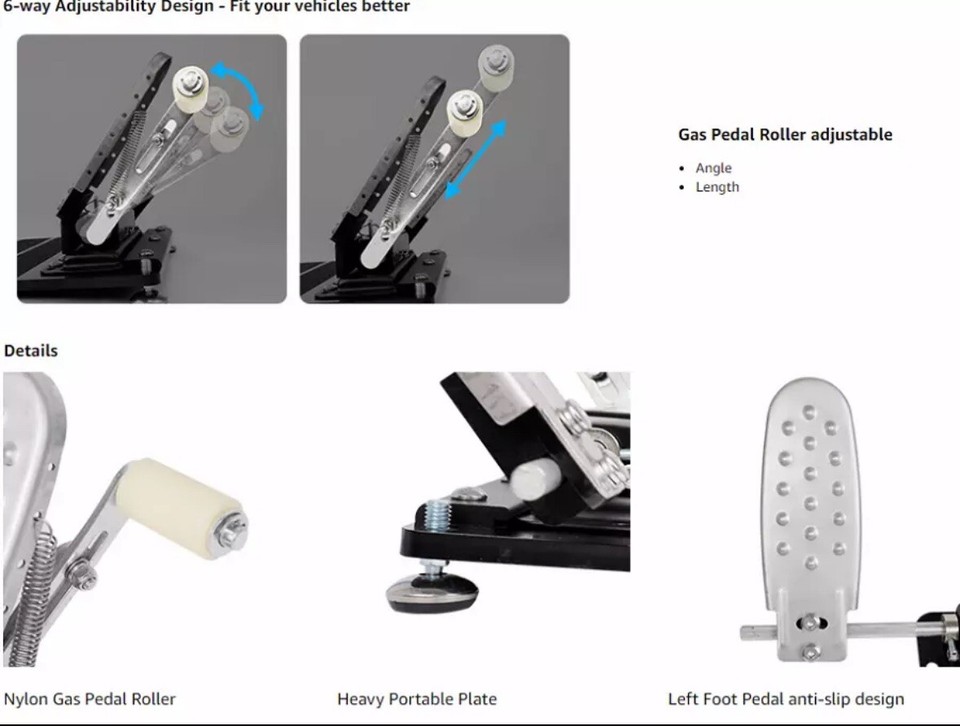 6-way Adjustability Design - Fit your vehicles better

Gas Pedal Roller adjustable

- Angle
- Length

Details

Nylon Gas Pedal Roller

Heavy Portable Plate

Left Foot Pedal anti-slip design