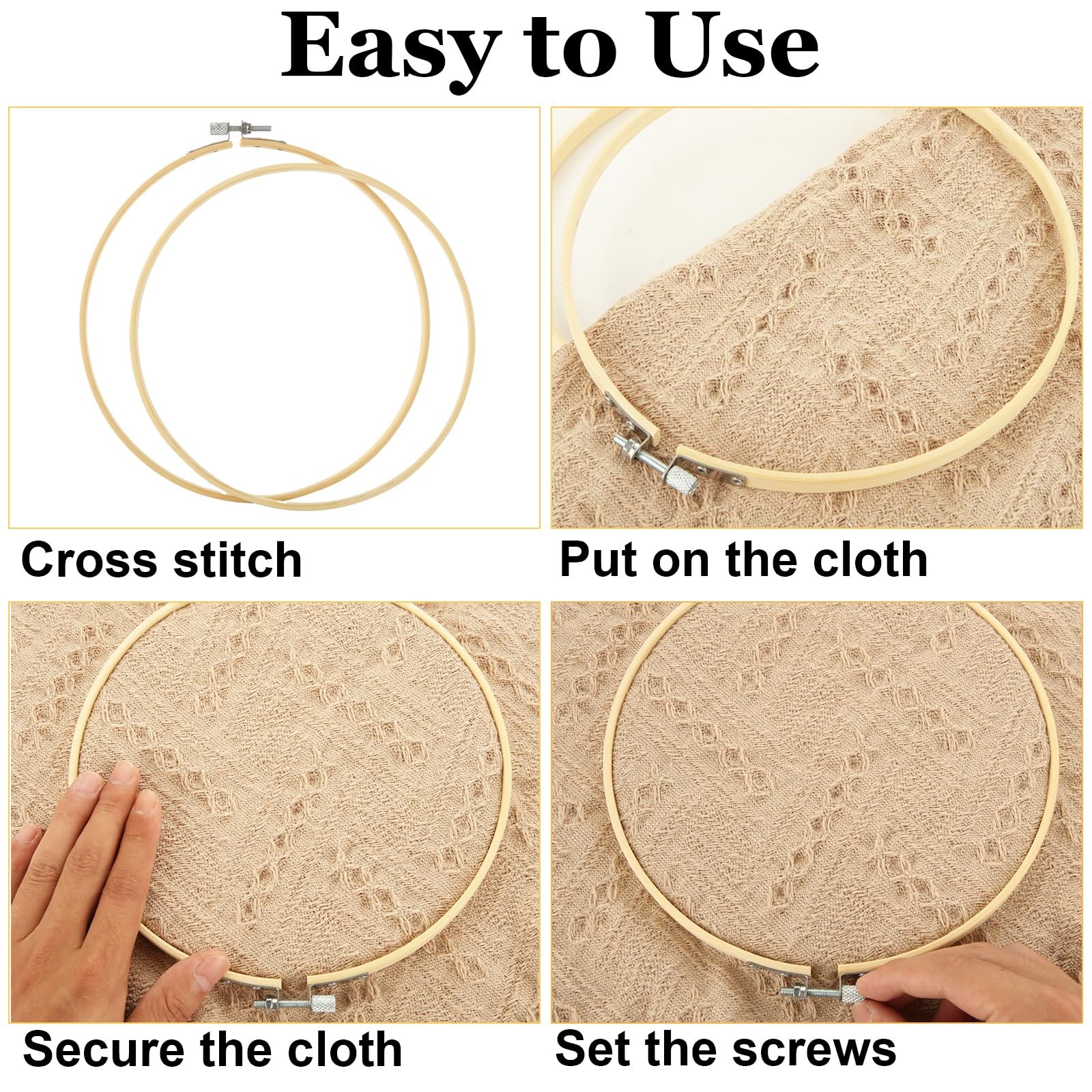 Easy to Use

Cross stitch

Put on the cloth

Secure the cloth

Set the screws