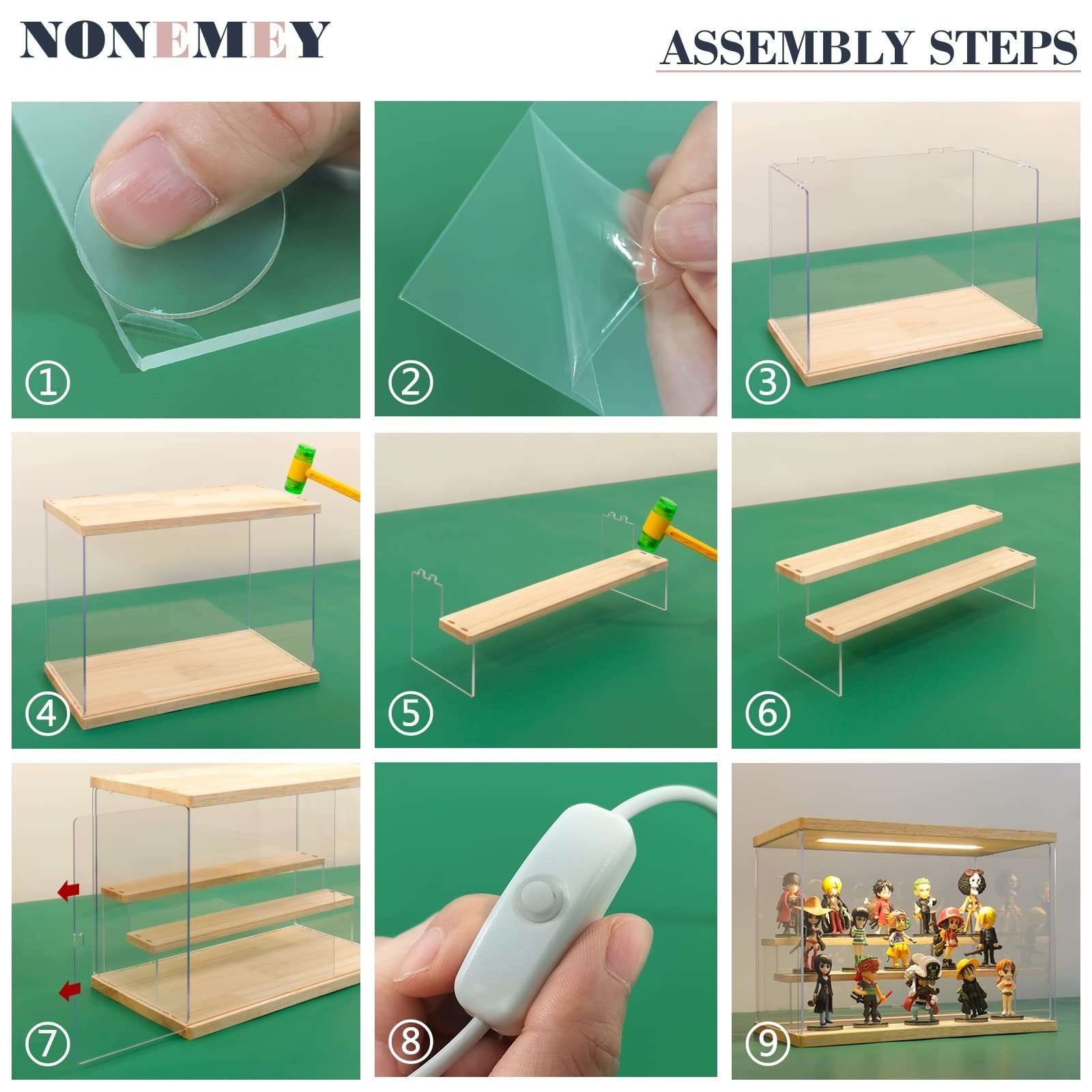 NONEMEY

ASSEMBLY STEPS

①

②

③

④

⑤

⑥

⑦

⑧

⑨