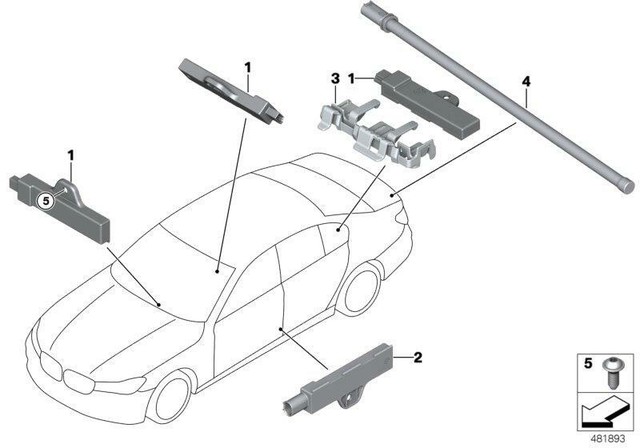 1
3
1
4
1
5
2
5
481893