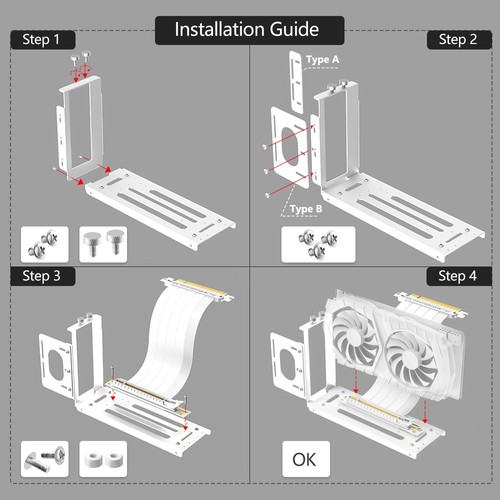 Installation Guide

Step 1

Step 2

Type A

Type B

Step 3

Step 4

OK