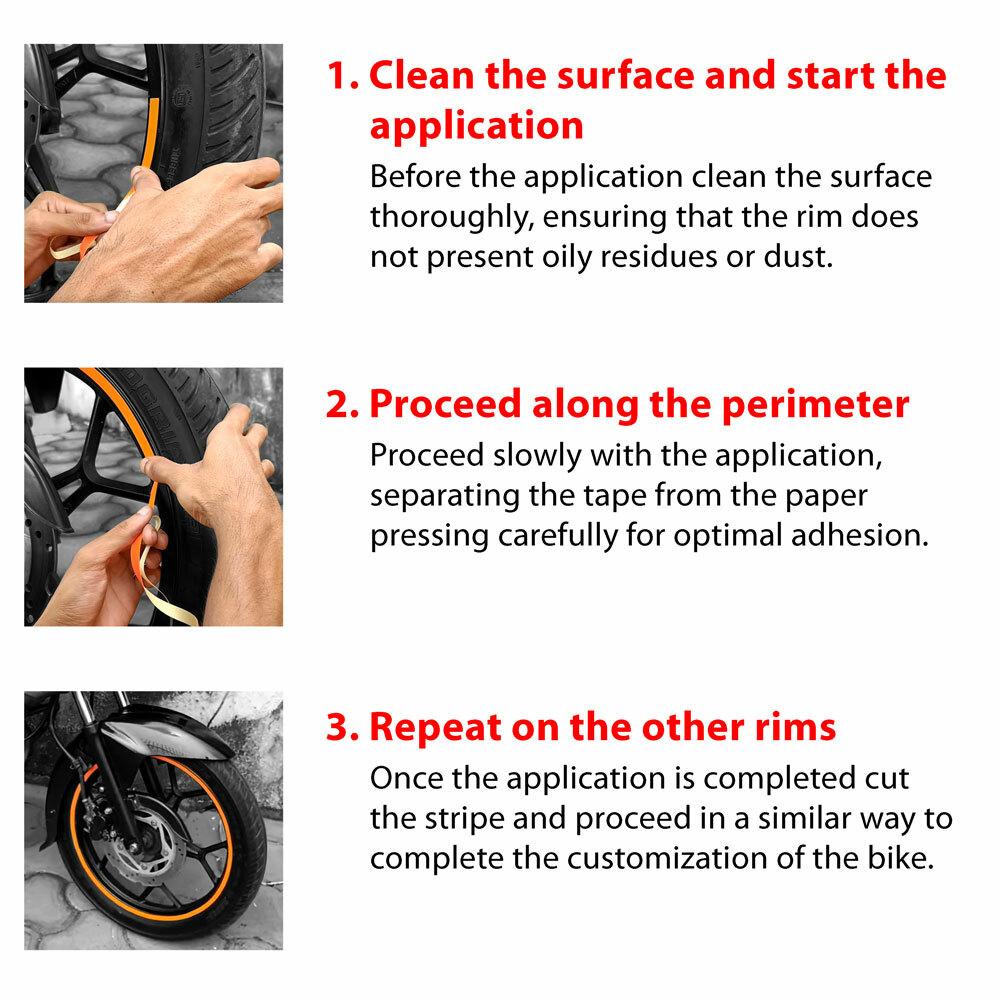 1. Clean the surface and start the application

Before the application clean the surface thoroughly, ensuring that the rim does not present oily residues or dust.

2. Proceed along the perimeter

Proceed slowly with the application, separating the tape from the paper pressing carefully for optimal adhesion.

3. Repeat on the other rims

Once the application is completed cut the stripe and proceed in a similar way to complete the customization of the bike.