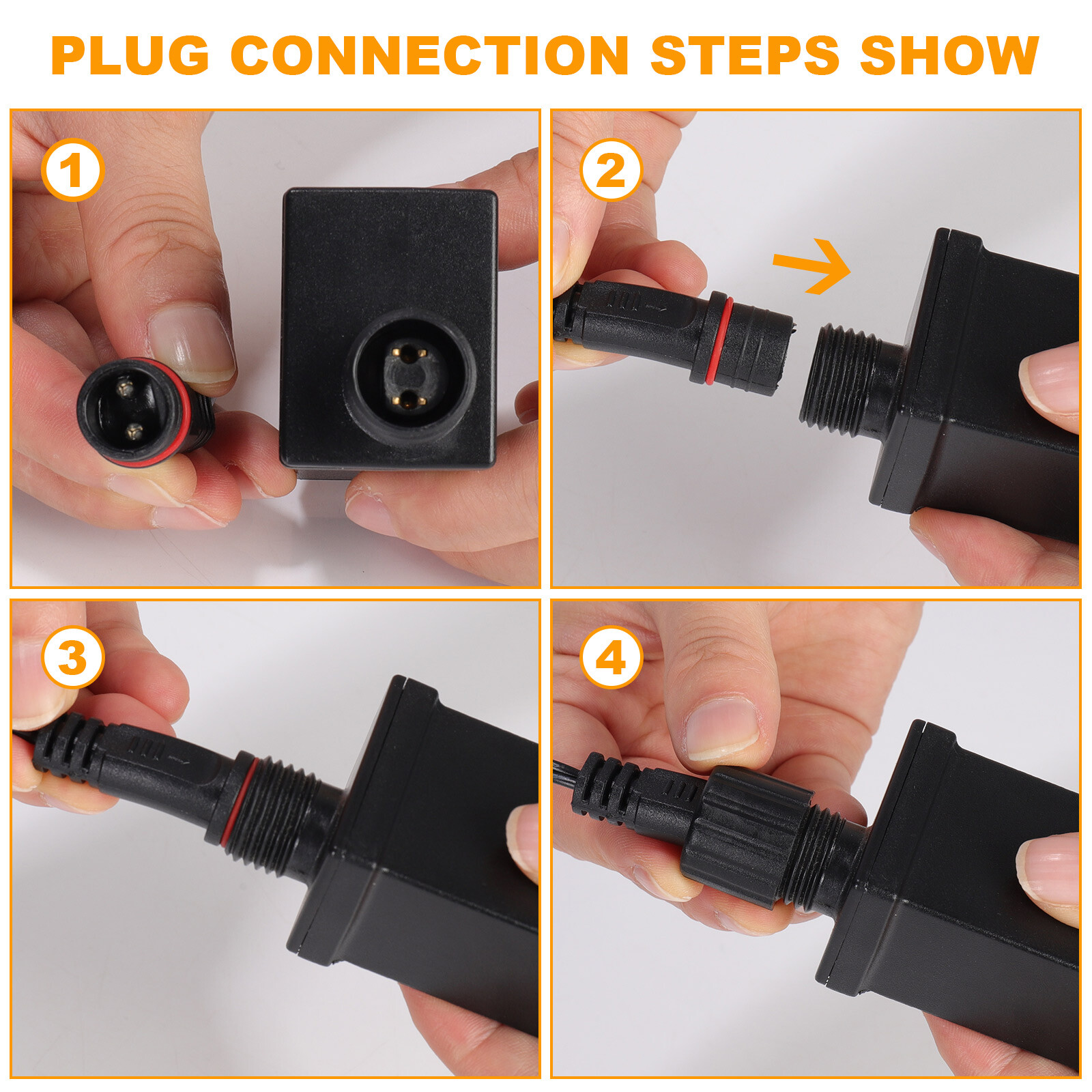 PLUG CONNECTION STEPS SHOW

1

2

3

4