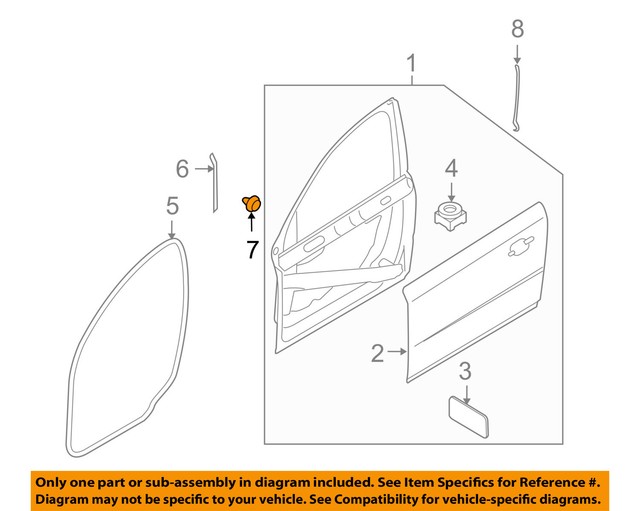 8

1

6

4

5

7

2

3

Only one part or sub-assembly in diagram included. See Item Specifics for Reference #. Diagram may not be specific to your vehicle. See Compatibility for vehicle-specific diagrams.