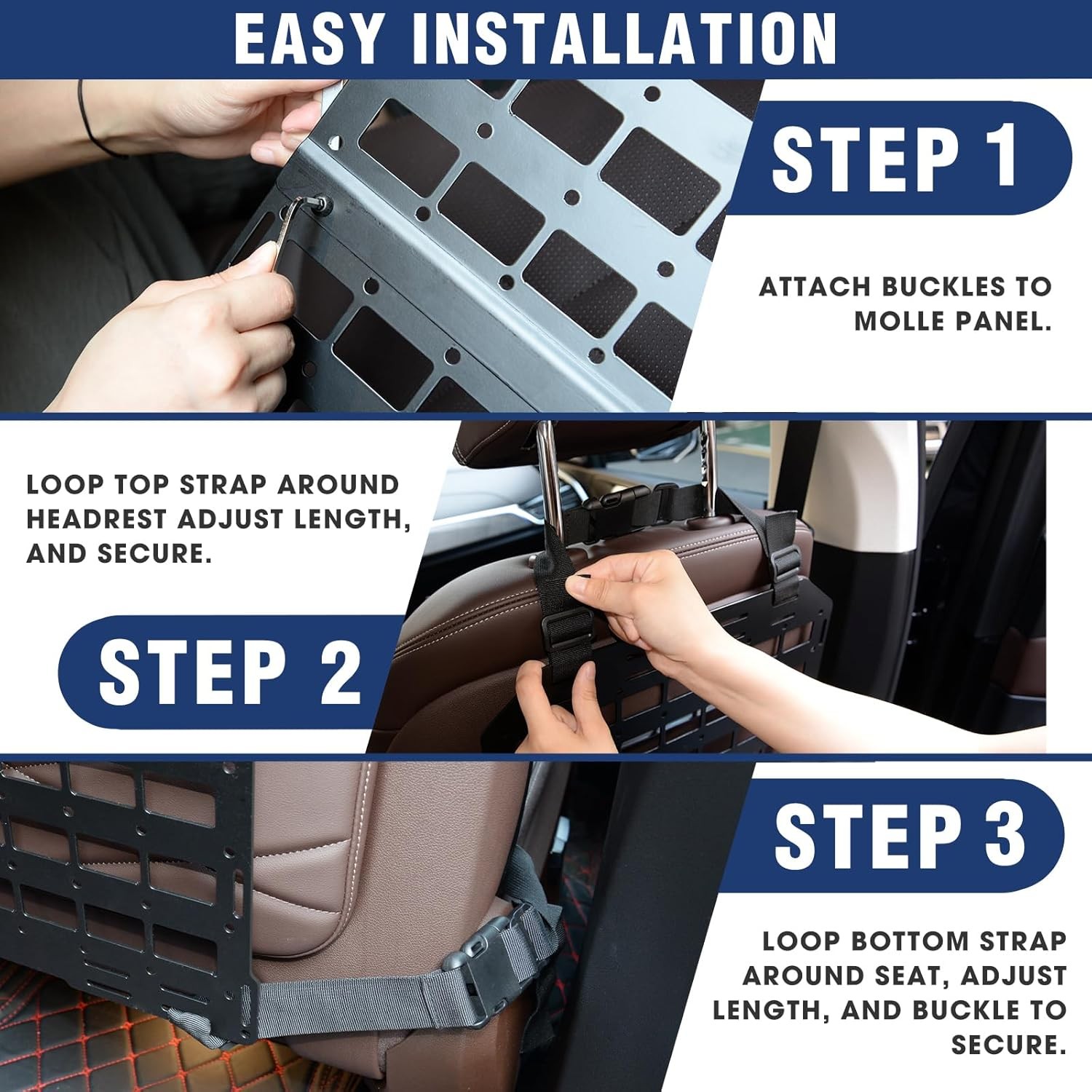 EASY INSTALLATION

STEP 1

ATTACH BUCKLES TO MOLLE PANEL.

LOOP TOP STRAP AROUND HEADREST ADJUST LENGTH, AND SECURE.

STEP 2

STEP 3

LOOP BOTTOM STRAP AROUND SEAT, ADJUST LENGTH, AND BUCKLE TO SECURE.