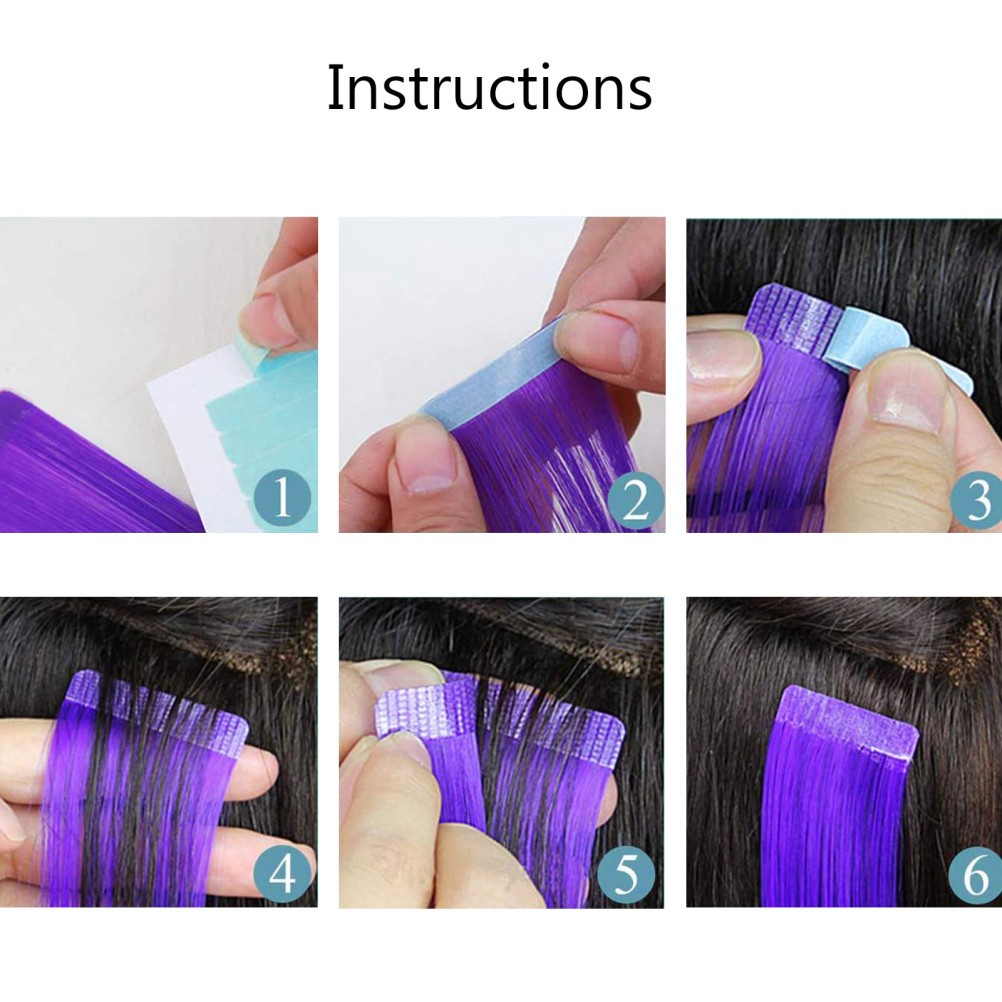 Instructions

1

2

3

4

5

6