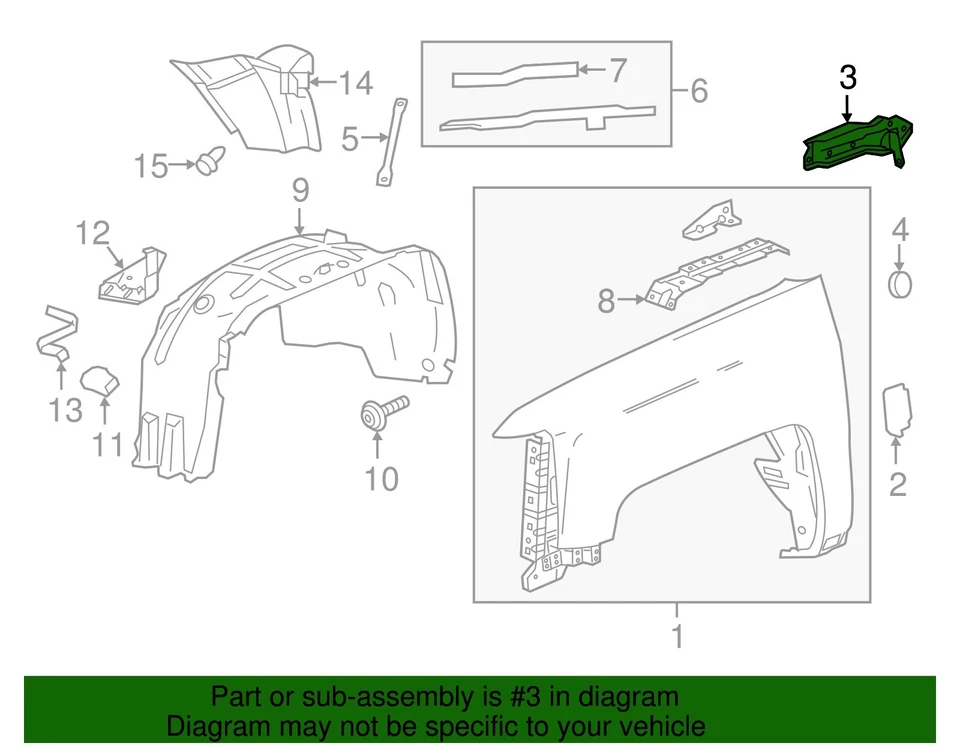 14
7
6
3
5
15
9
12
4
8
13
11
10
2
1

Part or sub-assembly is #3 in diagram
Diagram may not be specific to your vehicle