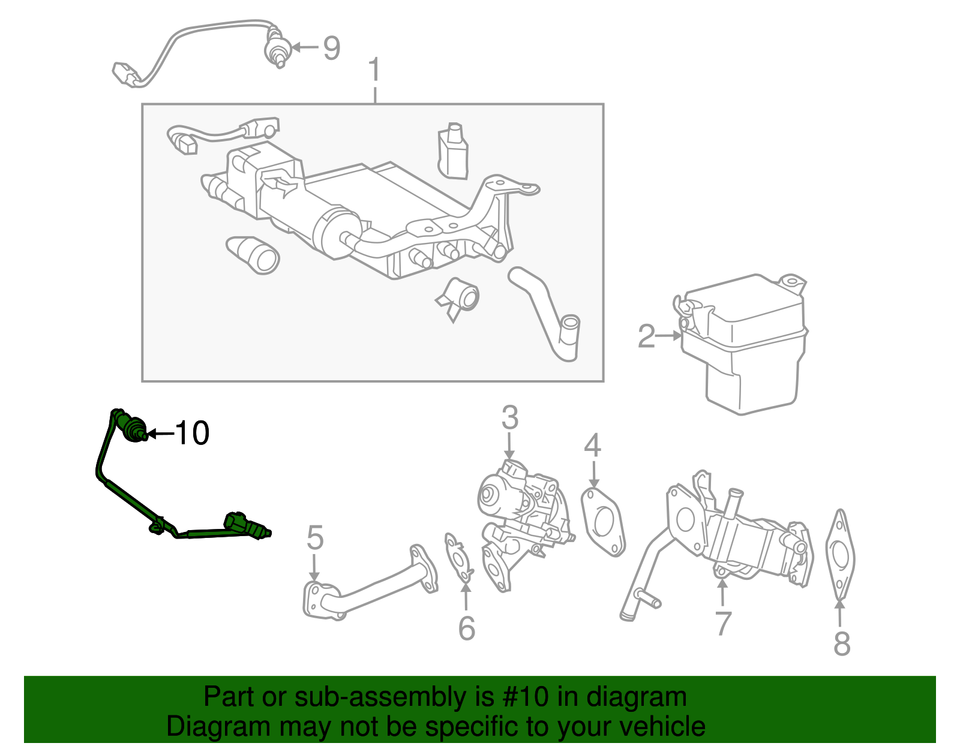 9
1
2
10
3
4
5
6
7
8

Part or sub-assembly is #10 in diagram
Diagram may not be specific to your vehicle