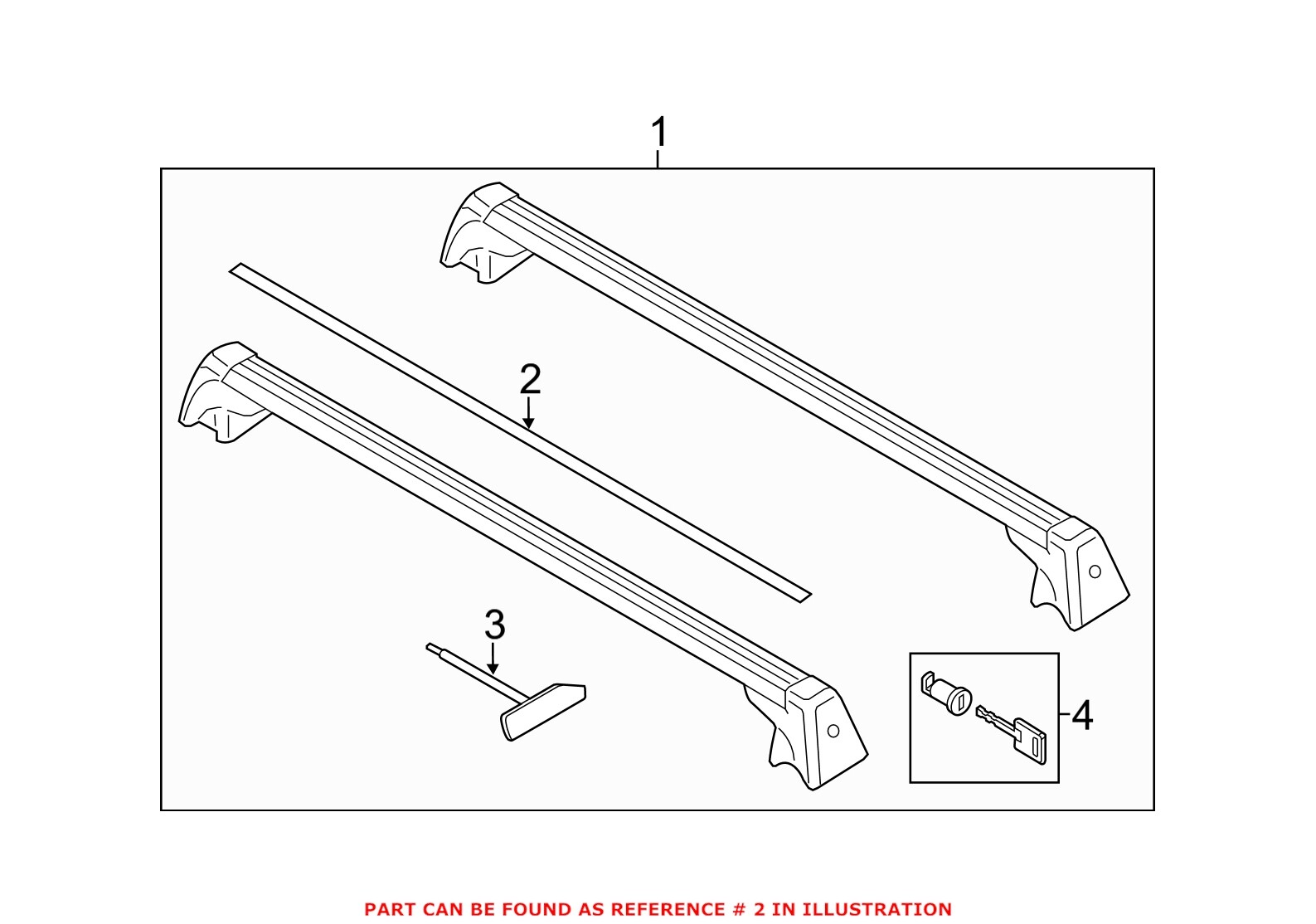 1

2

3

4

PART CAN BE FOUND AS REFERENCE # 2 IN ILLUSTRATION