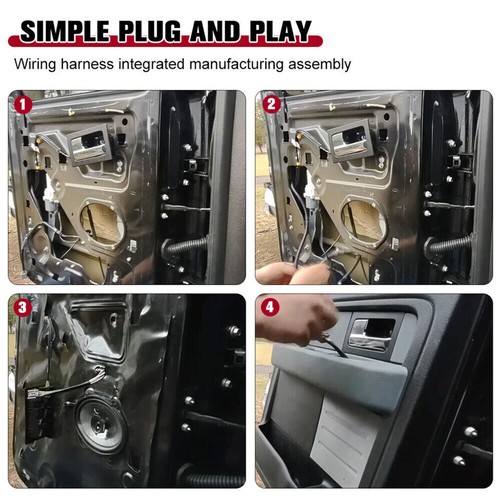 SIMPLE PLUG AND PLAY

Wiring harness integrated manufacturing assembly

1

2

3

4