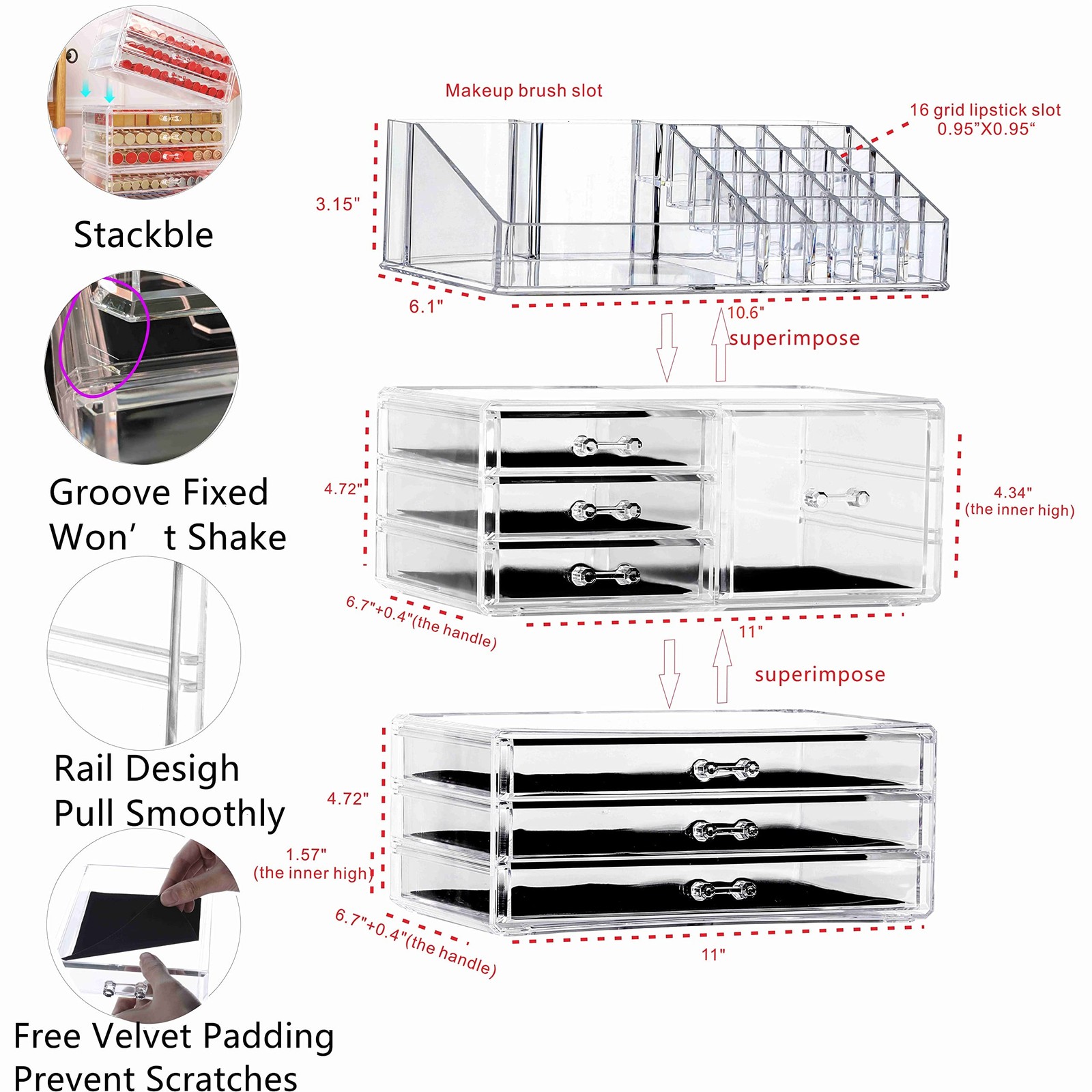 Stackble

Groove Fixed
Won’ t Shake

Rail Desigh
Pull Smoothly

Free Velvet Padding
Prevent Scratches

Makeup brush slot

16 grid lipstick slot
0.95”X0.95“

3.15"

6.1"

10.6"

superimpose

4.72"

4.34"
(the inner high)

6.7"+0.4"(the handle)

11"

superimpose

4.72"

1.57"
(the inner high)

6.7"+0.4"(the handle)

11"