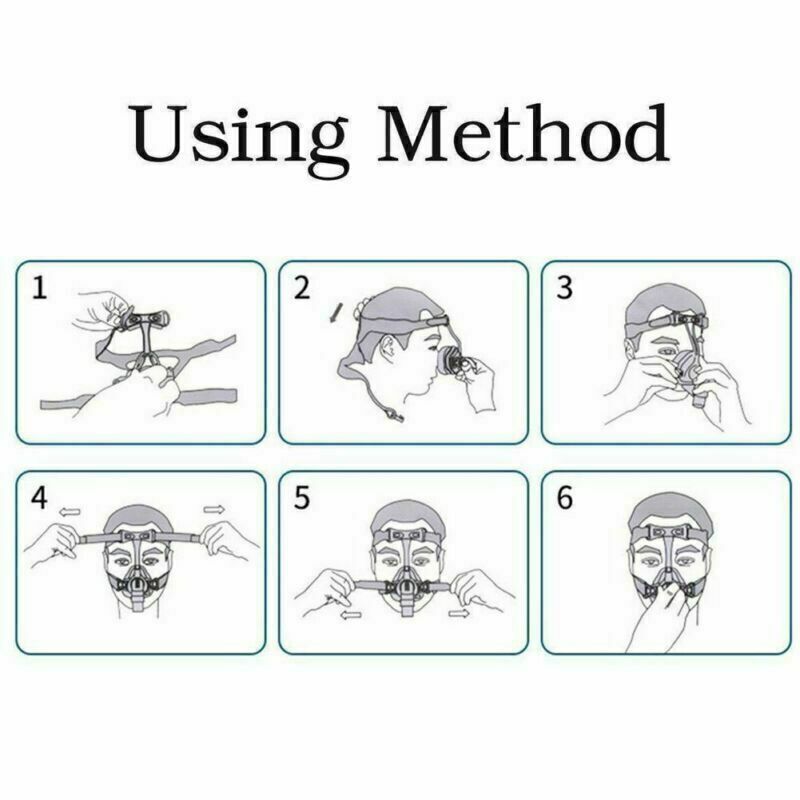 Using Method

1

2

3

4

5

6