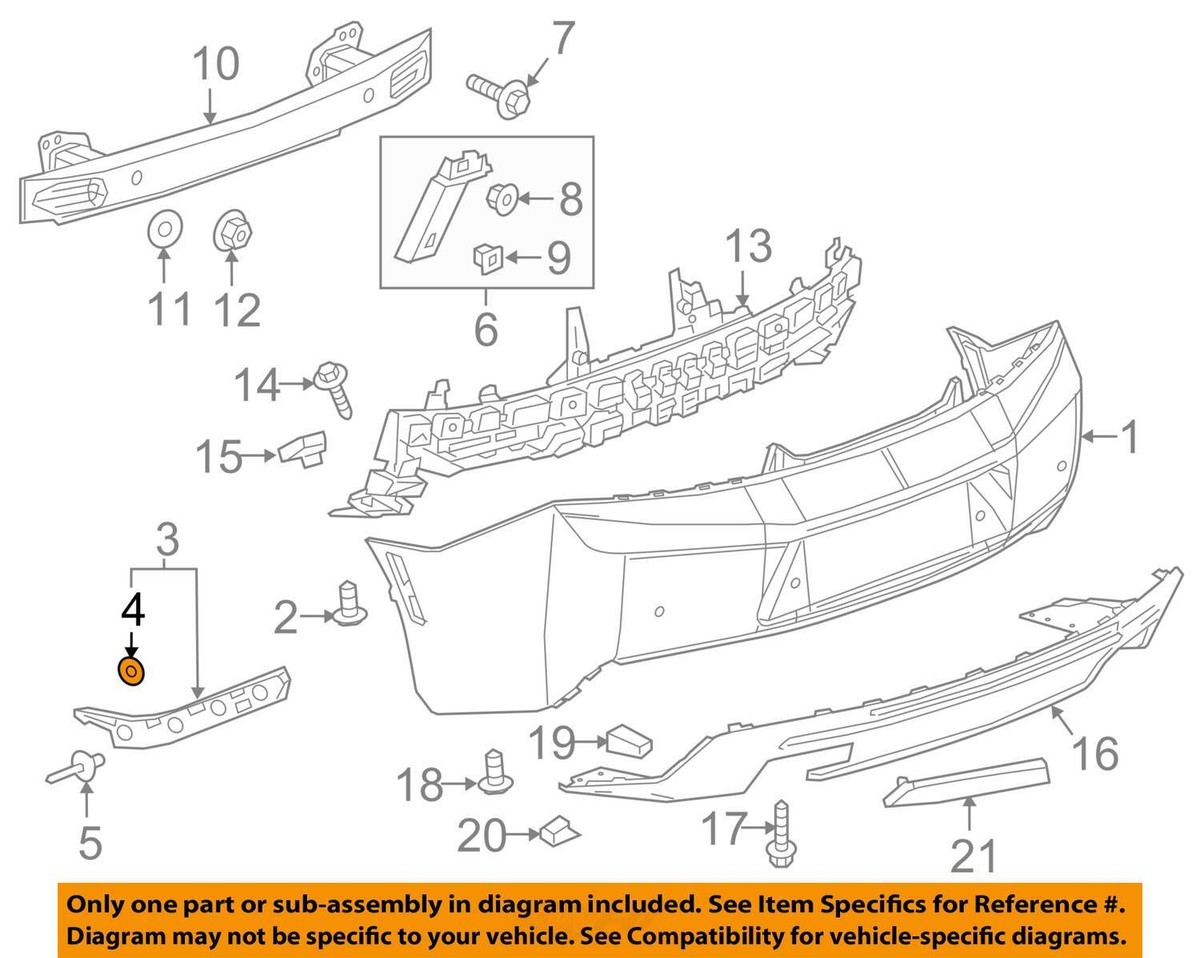 10
7
8
9
6
11
12
13
14
15
1
3
4
2
5
19
18
20
17
16
21

Only one part or sub-assembly in diagram included. See Item Specifics for Reference #.
Diagram may not be specific to your vehicle. See Compatibility for vehicle-specific diagrams.