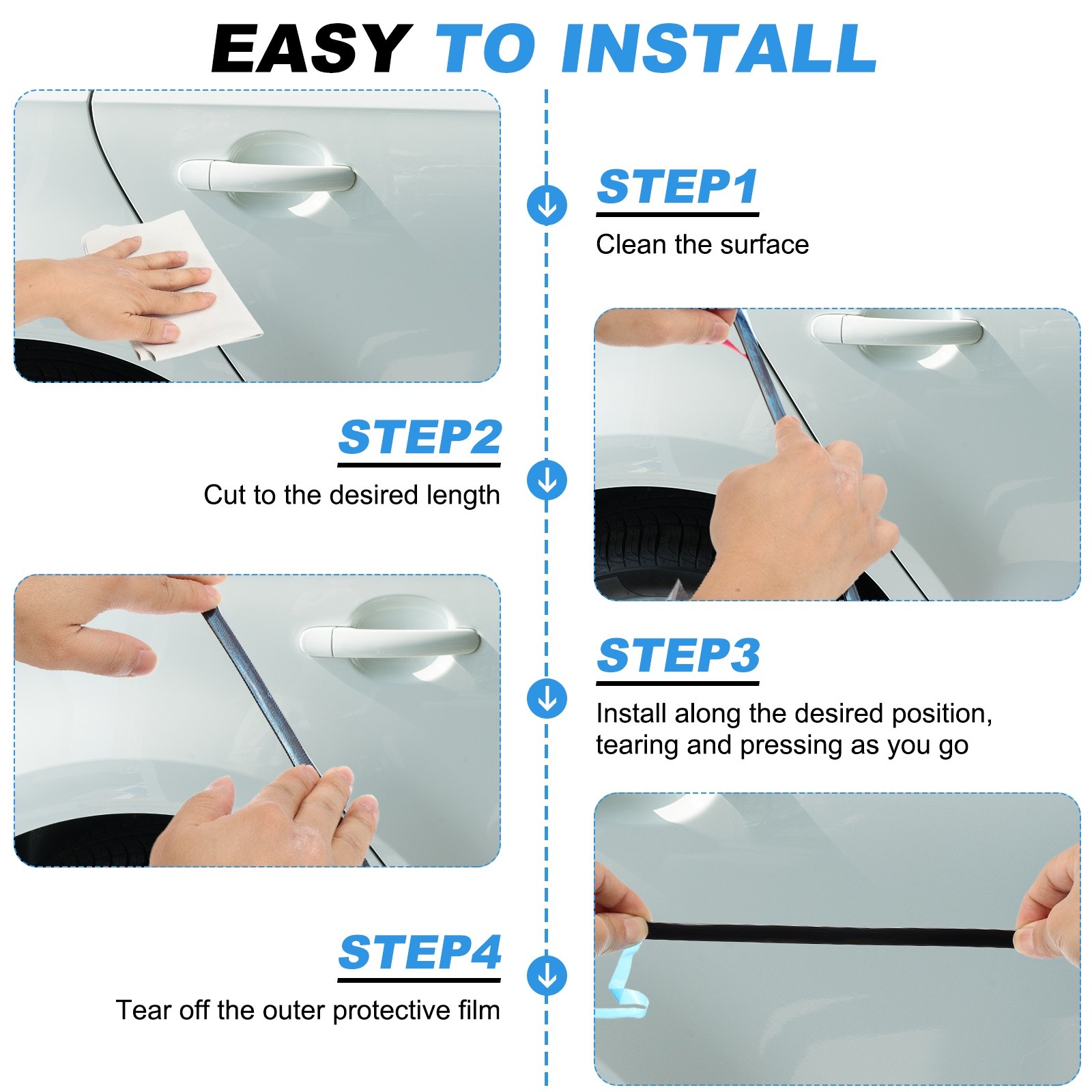 EASY TO INSTALL

STEP1
Clean the surface

STEP2
Cut to the desired length

STEP3
Install along the desired position, tearing and pressing as you go

STEP4
Tear off the outer protective film