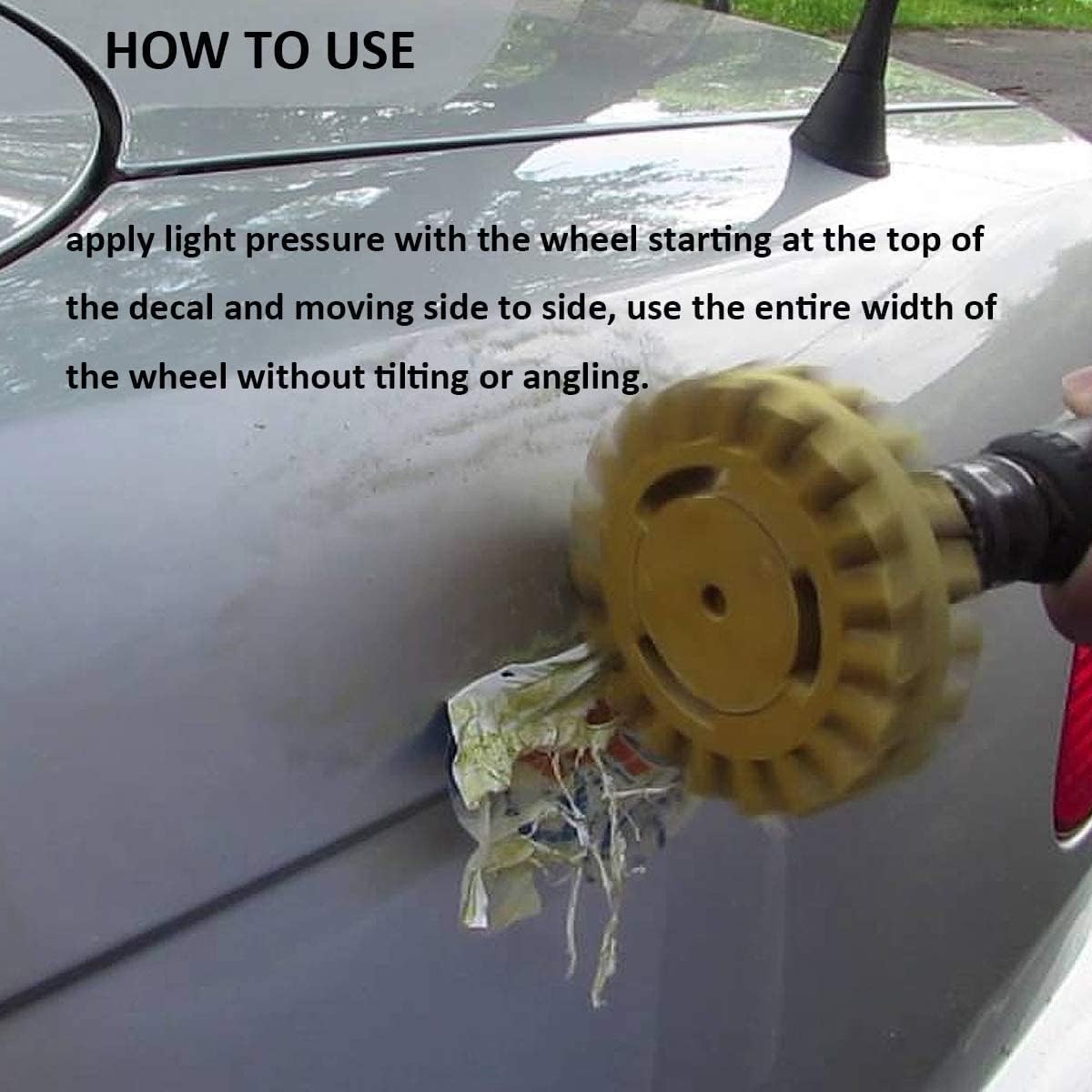 HOW TO USE

apply light pressure with the wheel starting at the top of the decal and moving side to side, use the entire width of the wheel without tilting or angling.