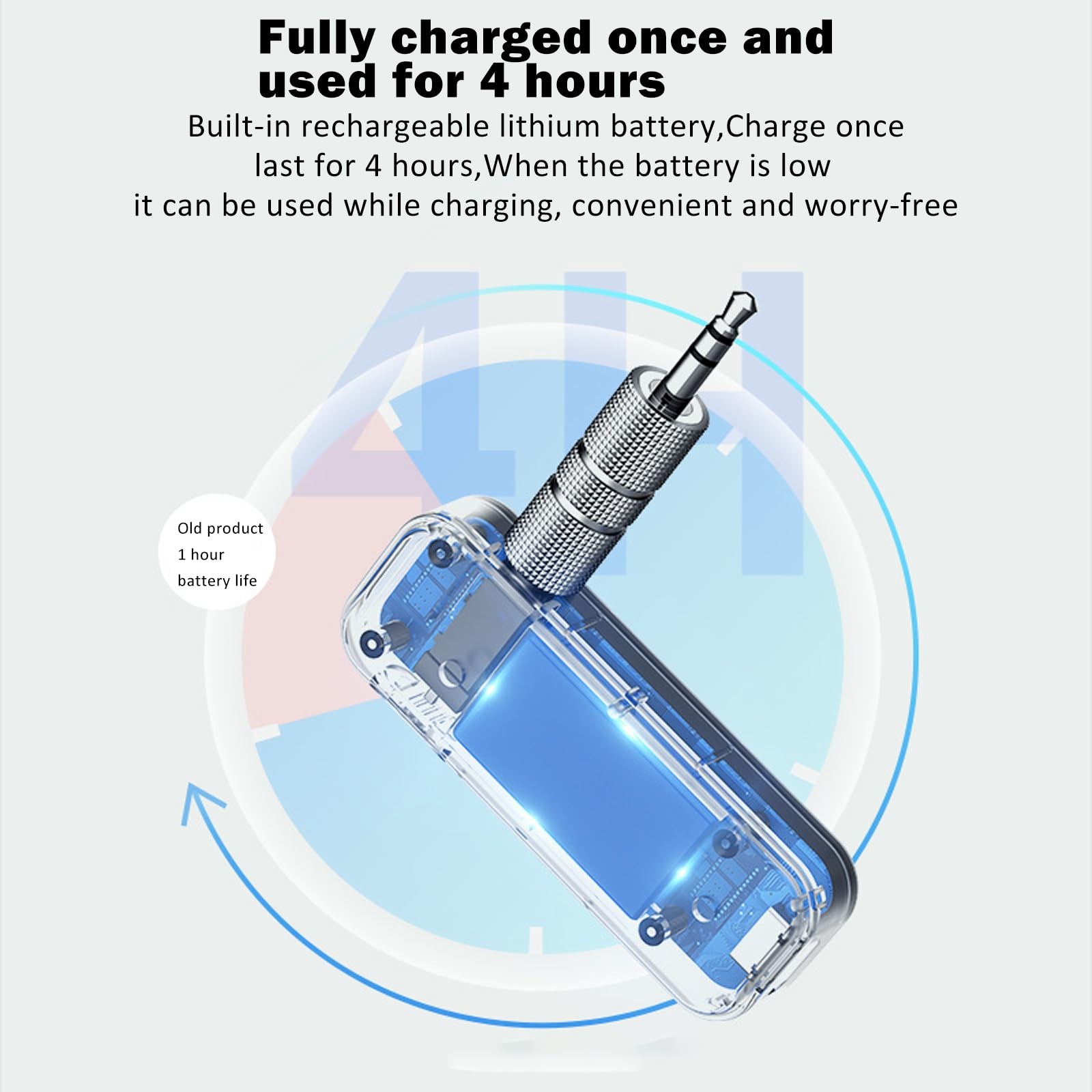 Fully charged once and used for 4 hours

Built-in rechargeable lithium battery,Charge once last for 4 hours,When the battery is low it can be used while charging, convenient and worry-free

4H

Old product
1 hour
battery life